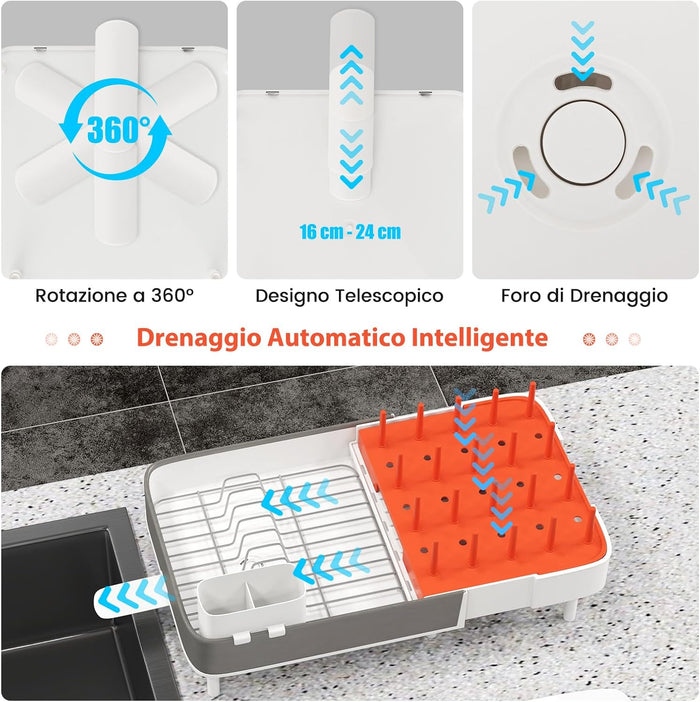 360°

16 cm - 24 cm

Rotazione a 360°

Designo Telescopico

Foro di Drenaggio

Drenaggio Automatico Intelligente