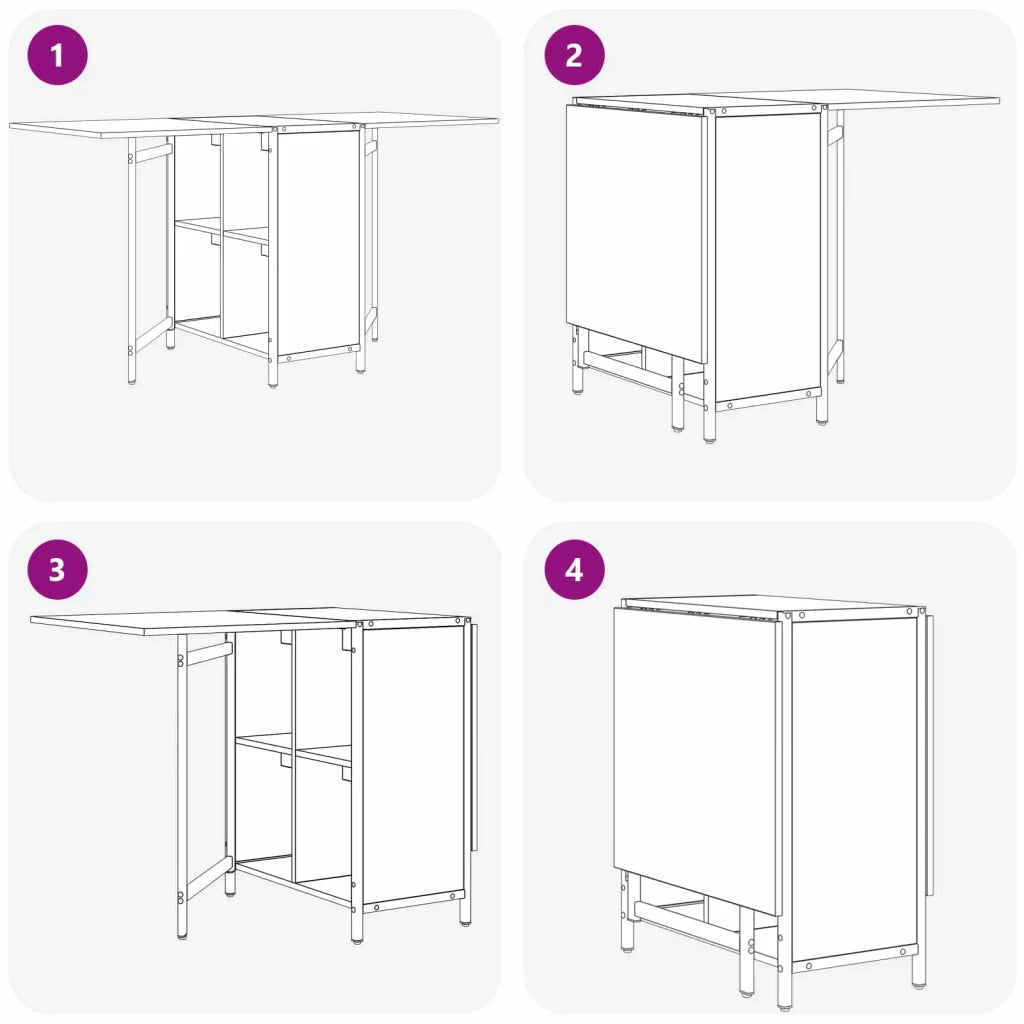 1

2

3

4