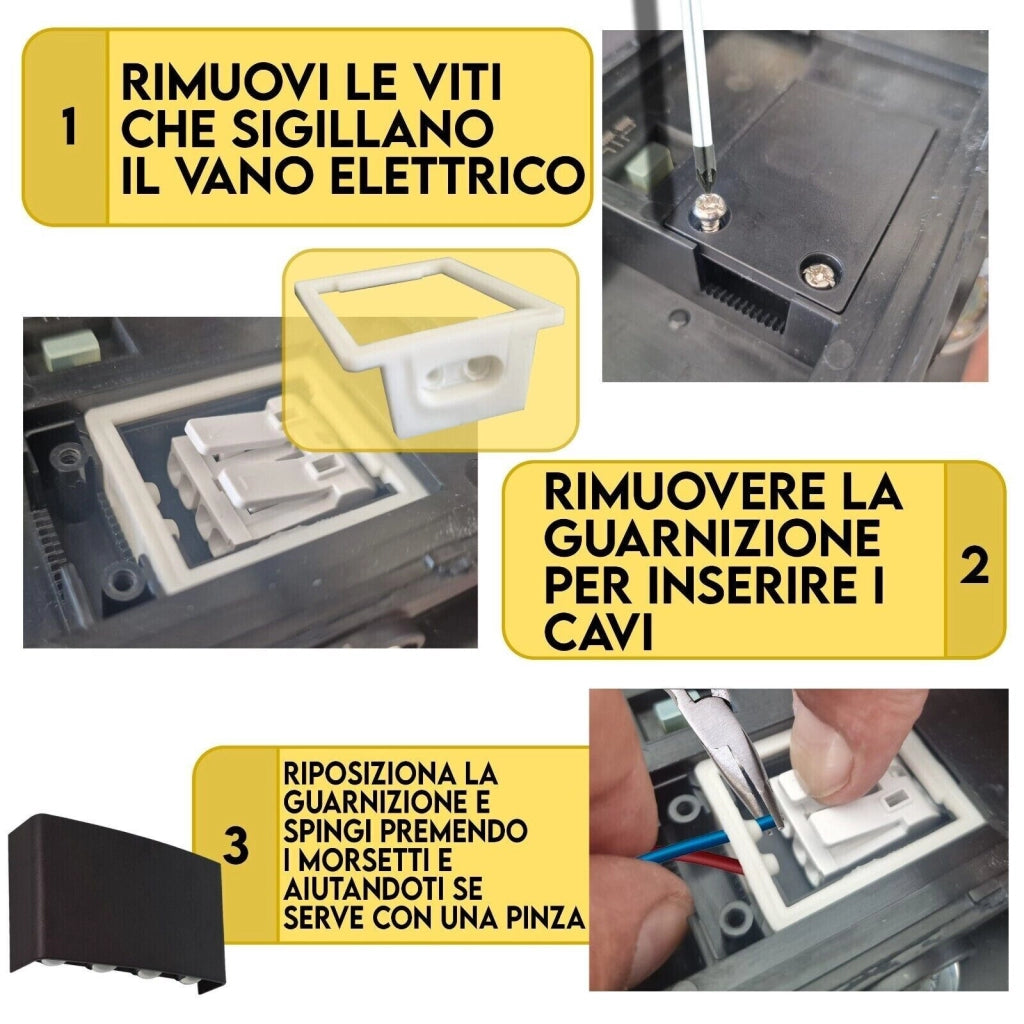 1

RIMUOVI LE VITI CHE SIGILLANO IL VANO ELETTRICO

RIMUOVERE LA GUARNIZIONE PER INSERIRE I CAVI

2

3

RIPOSIZIONA LA GUARNIZIONE E SPINGI PREMENDO I MORSETTI E AIUTANDOTI SE SERVE CON UNA PINZA