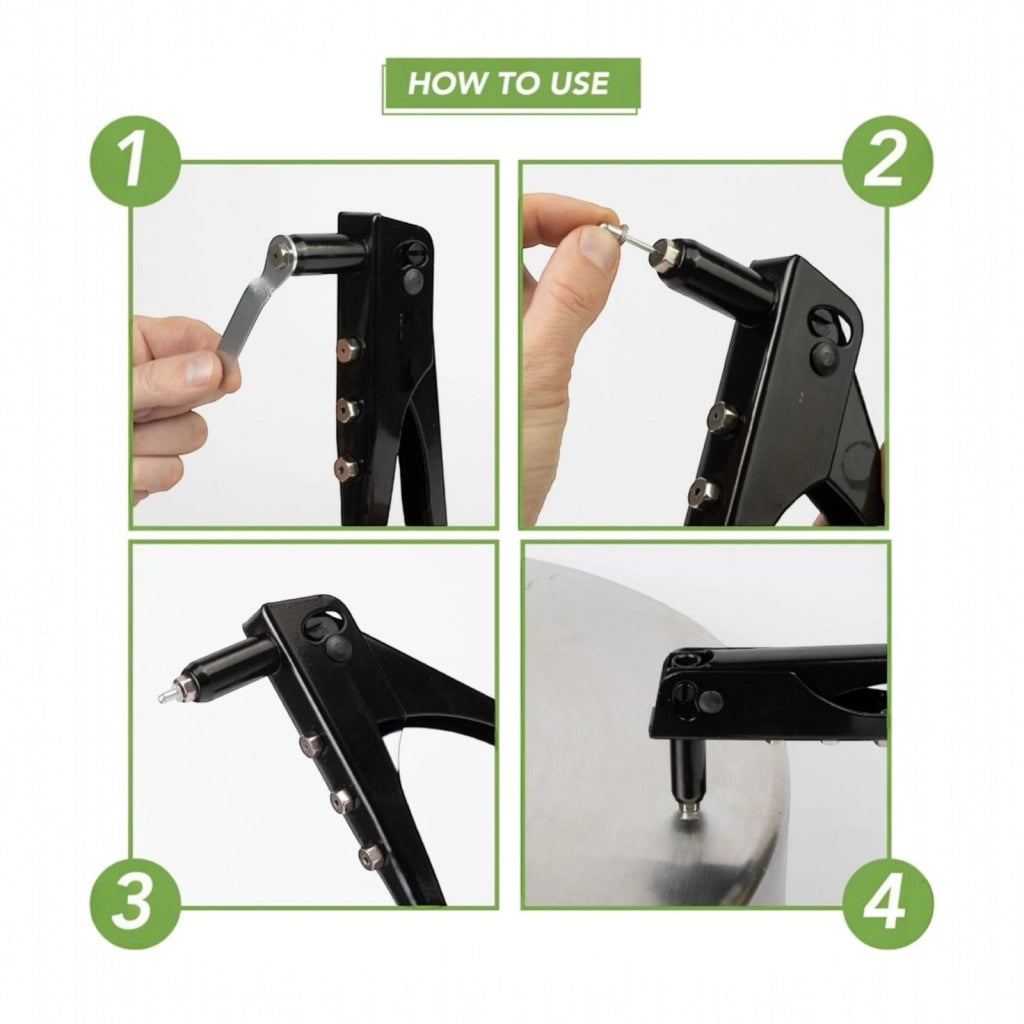 HOW TO USE

1

2

3

4