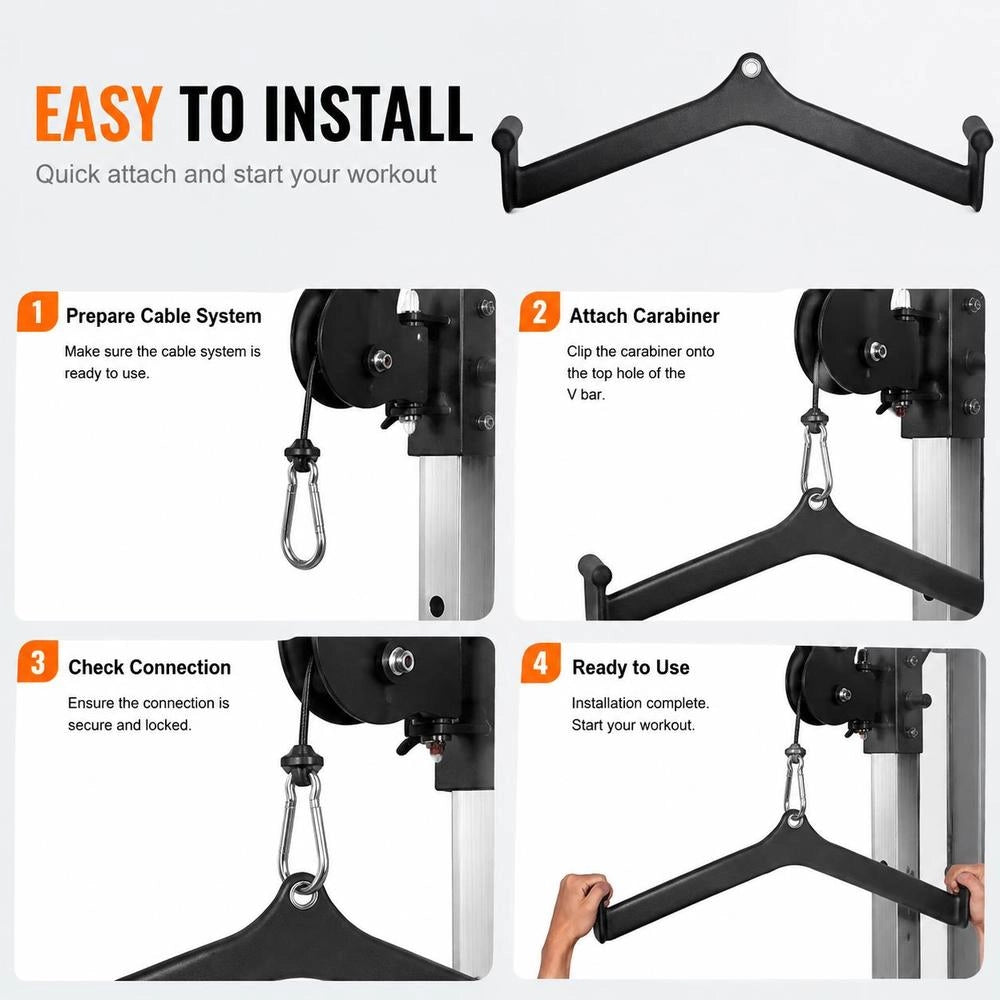 EASY TO INSTALL
Quick attach and start your workout

1 Prepare Cable System

Make sure the cable system is ready to use.

2 Attach Carabiner

Clip the carabiner onto the top hole of the V bar.

3 Check Connection

Ensure the connection is secure and locked.

4 Ready to Use

Installation complete. Start your workout.