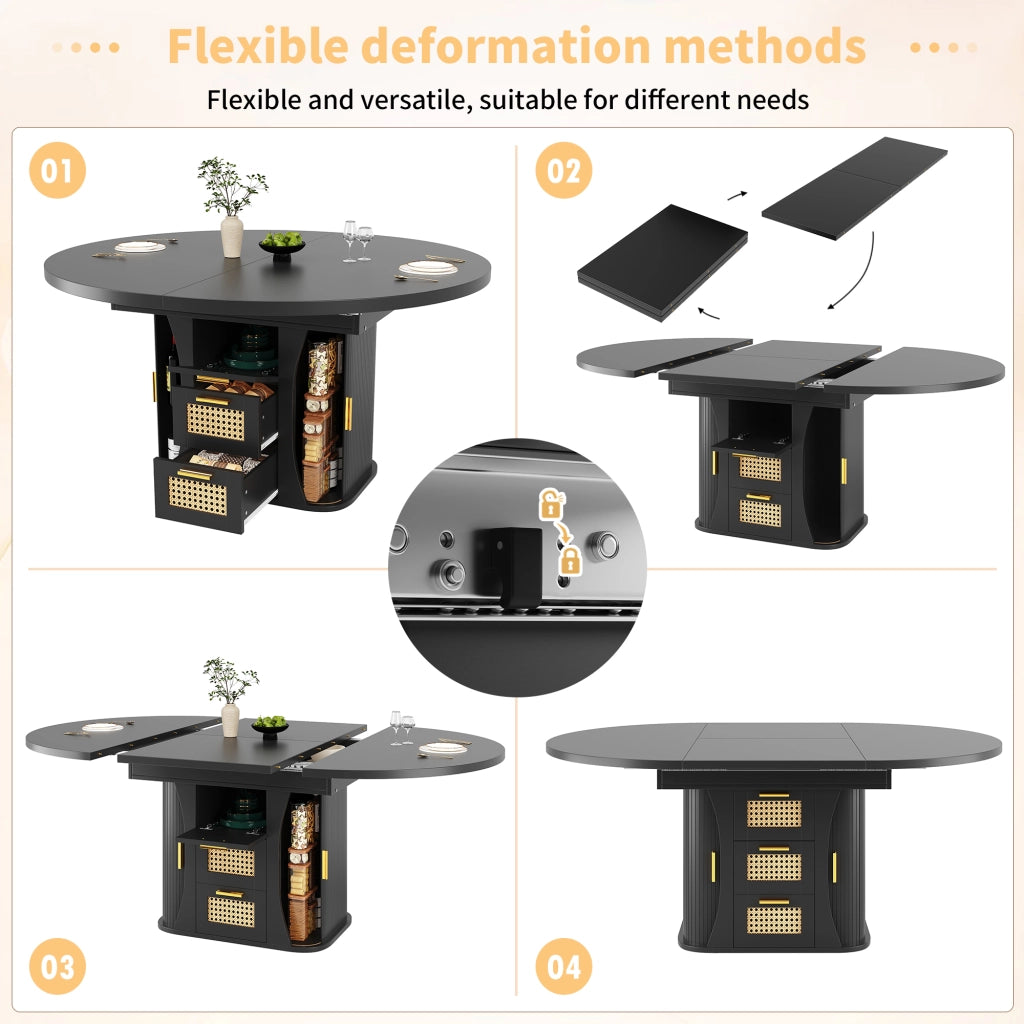 Flexible deformation methods

Flexible and versatile, suitable for different needs

01

02

03

04