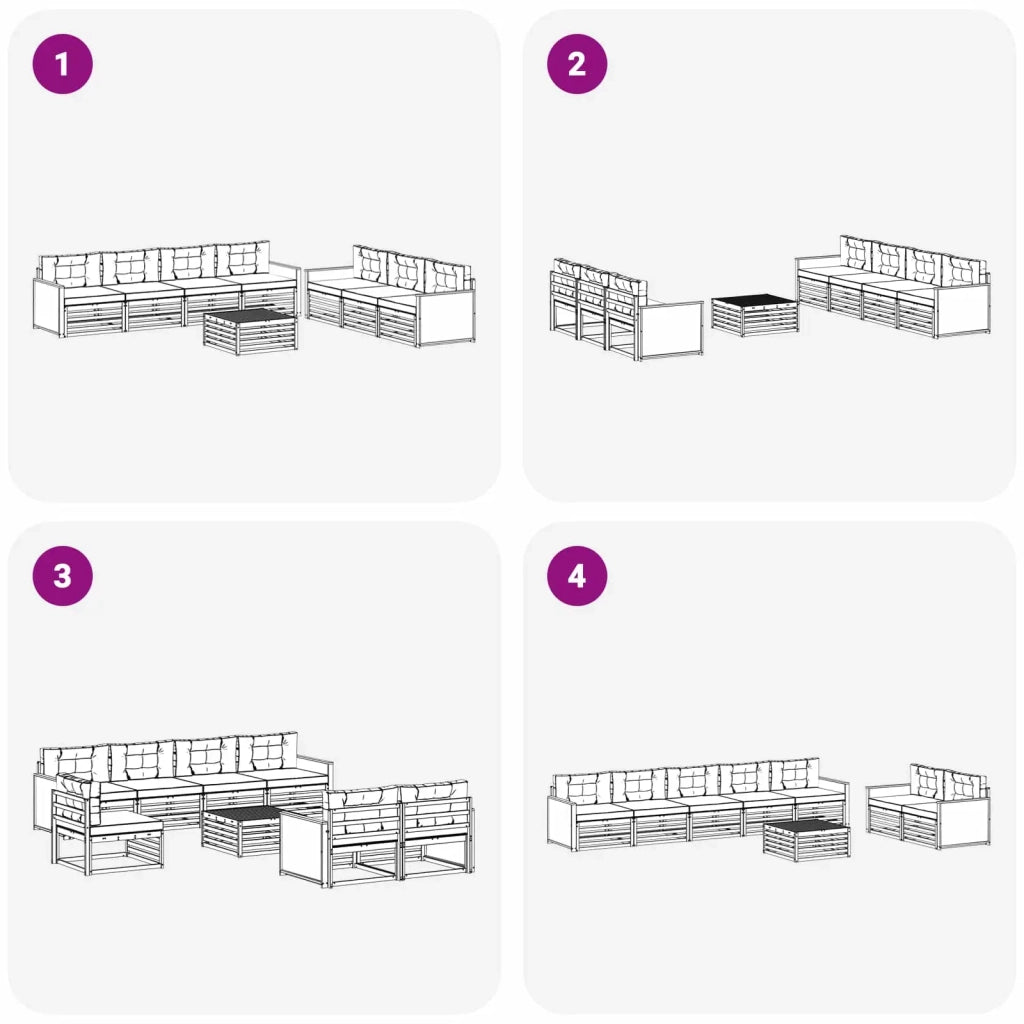 1

2

3

4