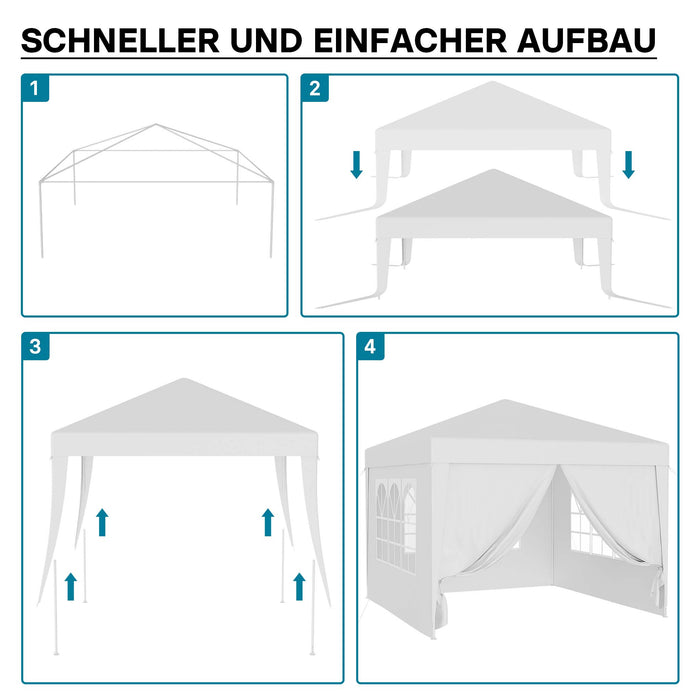 SCHNELLER UND EINFACHER AUFBAU

1

2

3

4