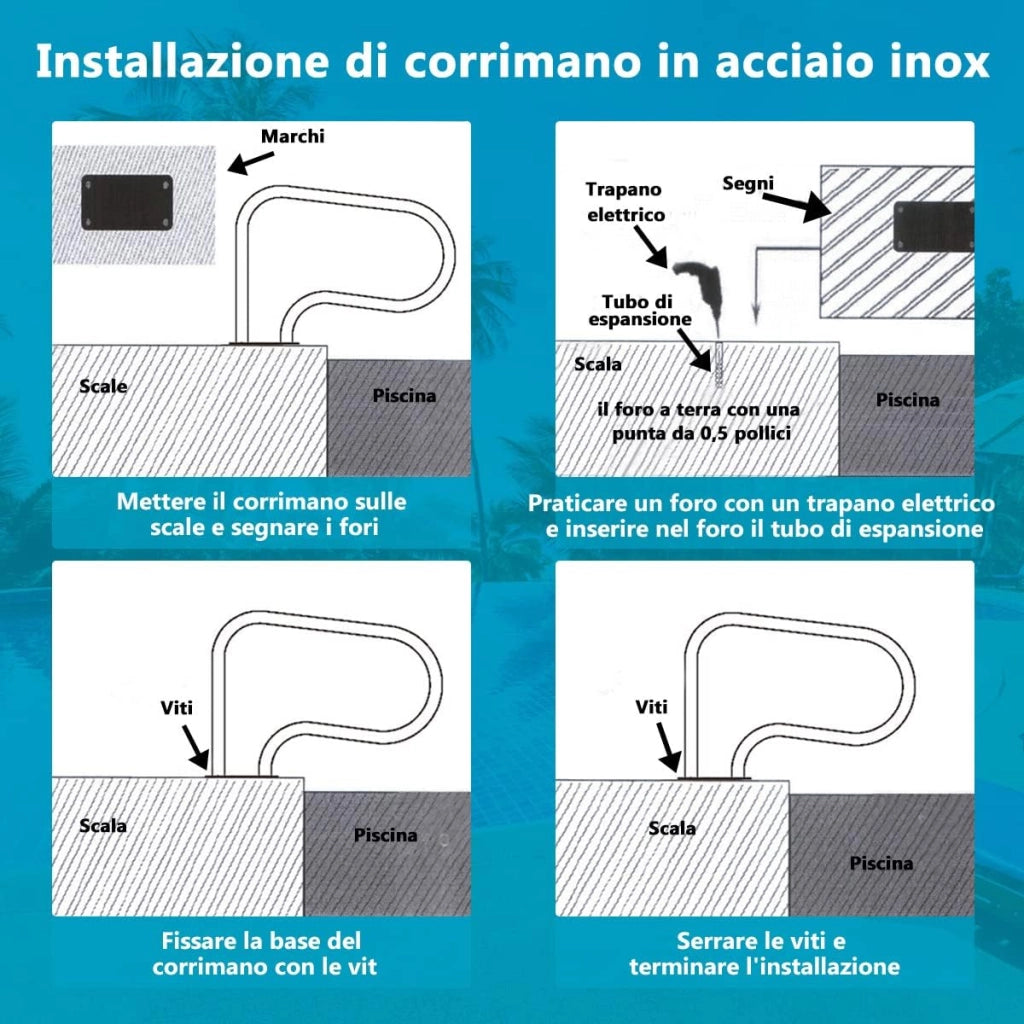 Installazione di corrimano in acciaio inox

Marchi

Scale

Piscina

Mettere il corrimano sulle scale e segnare i fori

Trapano elettrico

Segni

Tubo di espansione

Scala

il foro a terra con una punta da 0,5 pollici

Piscina

Praticare un foro con un trapano elettrico e inserire nel foro il tubo di espansione

Viti

Scala

Piscina

Fissare la base del corrimano con le vit

Viti

Scala

Piscina

Serrare le viti e terminare l'installazione