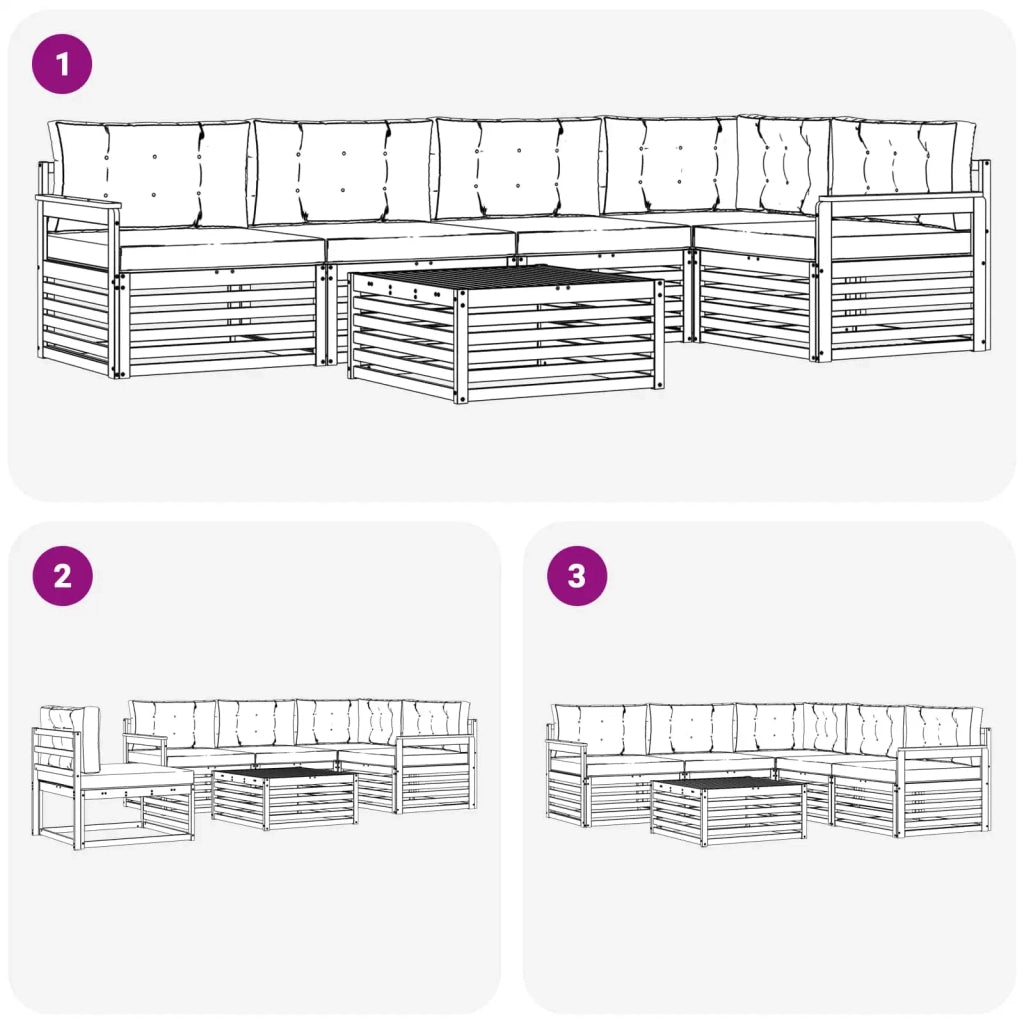 1

2

3