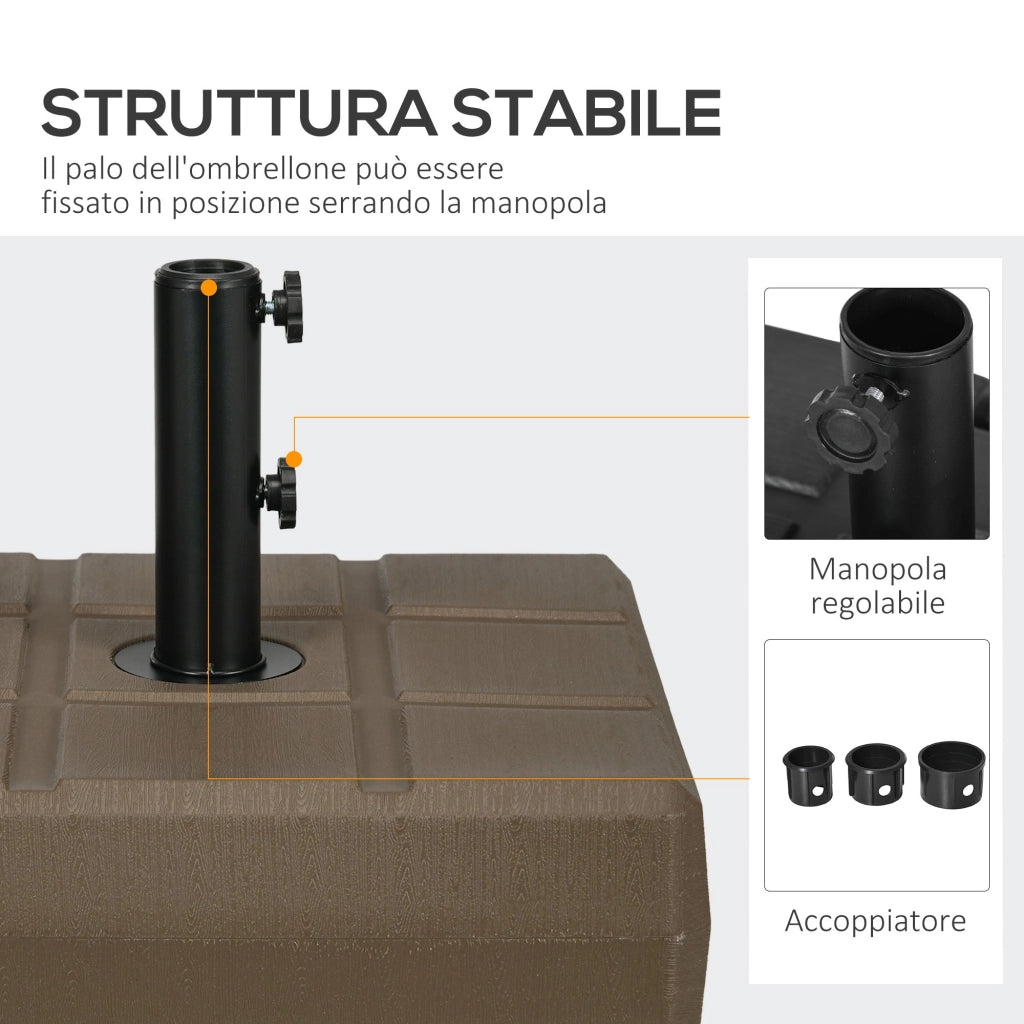 STRUTTURA STABILE
Il palo dell'ombrellone può essere fissato in posizione serrando la manopola

Manopola regolabile

Accoppiatore