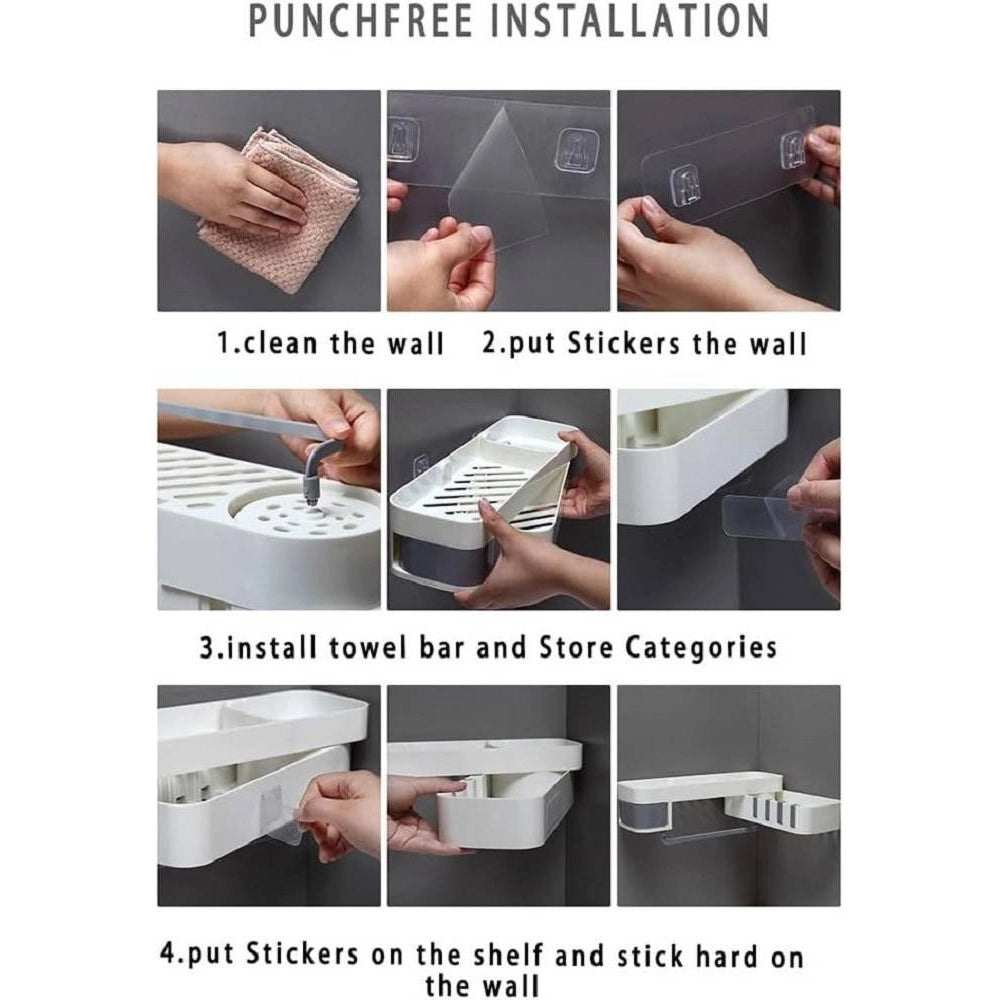 PUNCHFREE INSTALLATION

1.clean the wall

2.put Stickers the wall

3.install towel bar and Store Categories

4.put Stickers on the shelf and stick hard on the wall