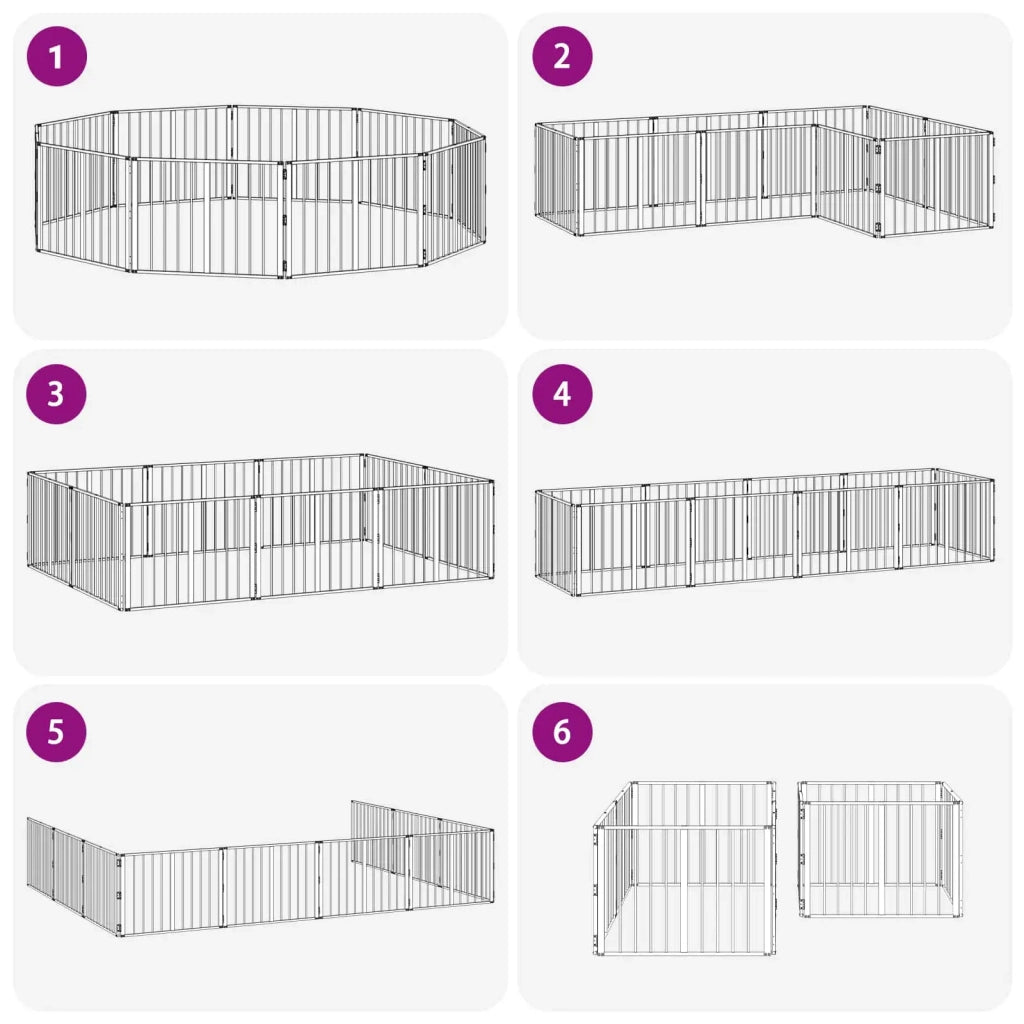 1

2

3

4

5

6