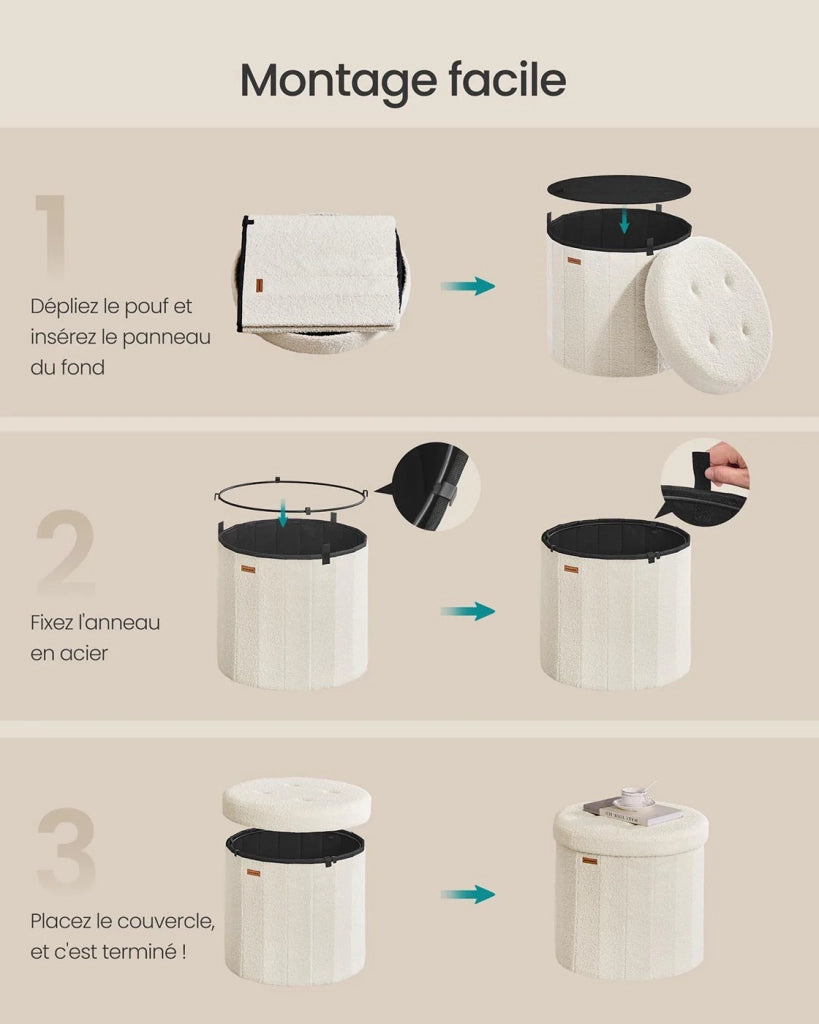 Montage facile

1

Dépliez le pouf et insérez le panneau du fond

2

Fixez l'anneau en acier

3

Placez le couvercle, et c'est terminé !