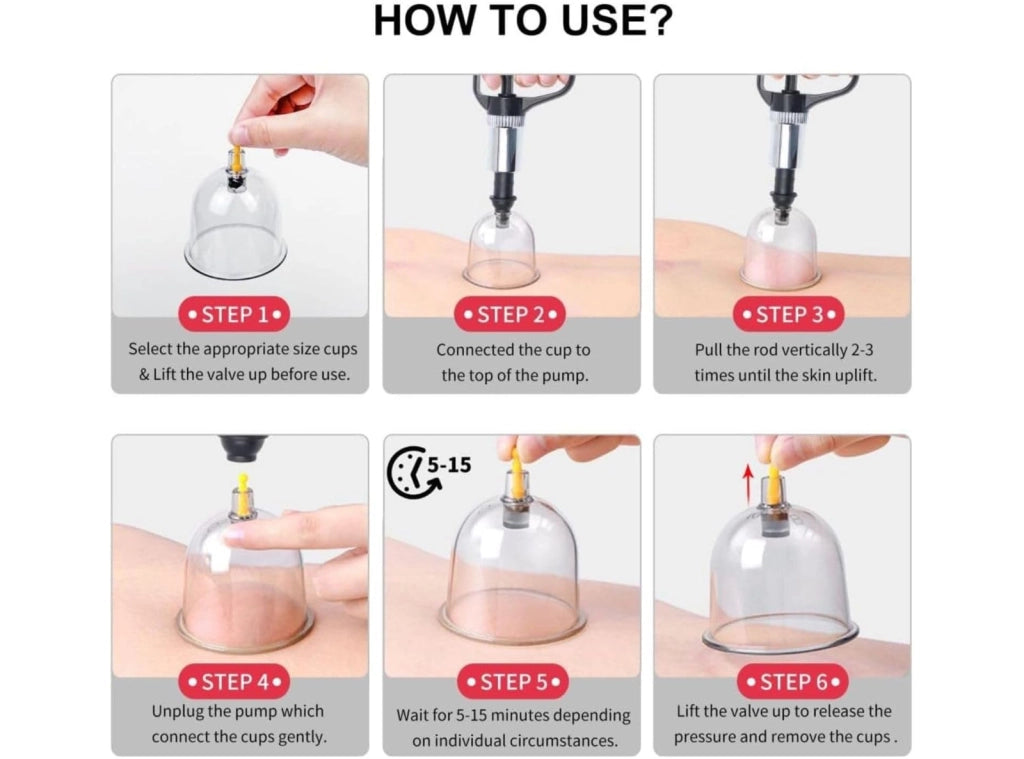 HOW TO USE?

•STEP 1•
Select the appropriate size cups & Lift the valve up before use.

•STEP 2•
Connected the cup to the top of the pump.

•STEP 3•
Pull the rod vertically 2-3 times until the skin uplift.

•STEP 4•
Unplug the pump which connect the cups gently.

5-15

•STEP 5•
Wait for 5-15 minutes depending on individual circumstances.

•STEP 6•
Lift the valve up to release the pressure and remove the cups .