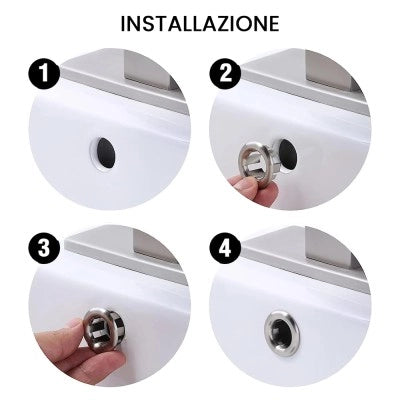 INSTALLAZIONE

1

2

3

4