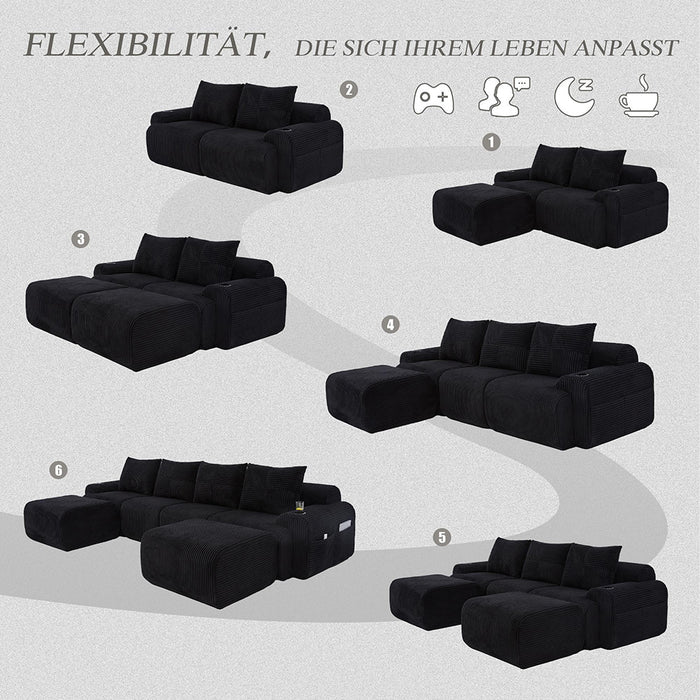 FLEXIBILITÄT, DIE SICH IHREM LEBEN ANPASST

2

1

3

4

6

5