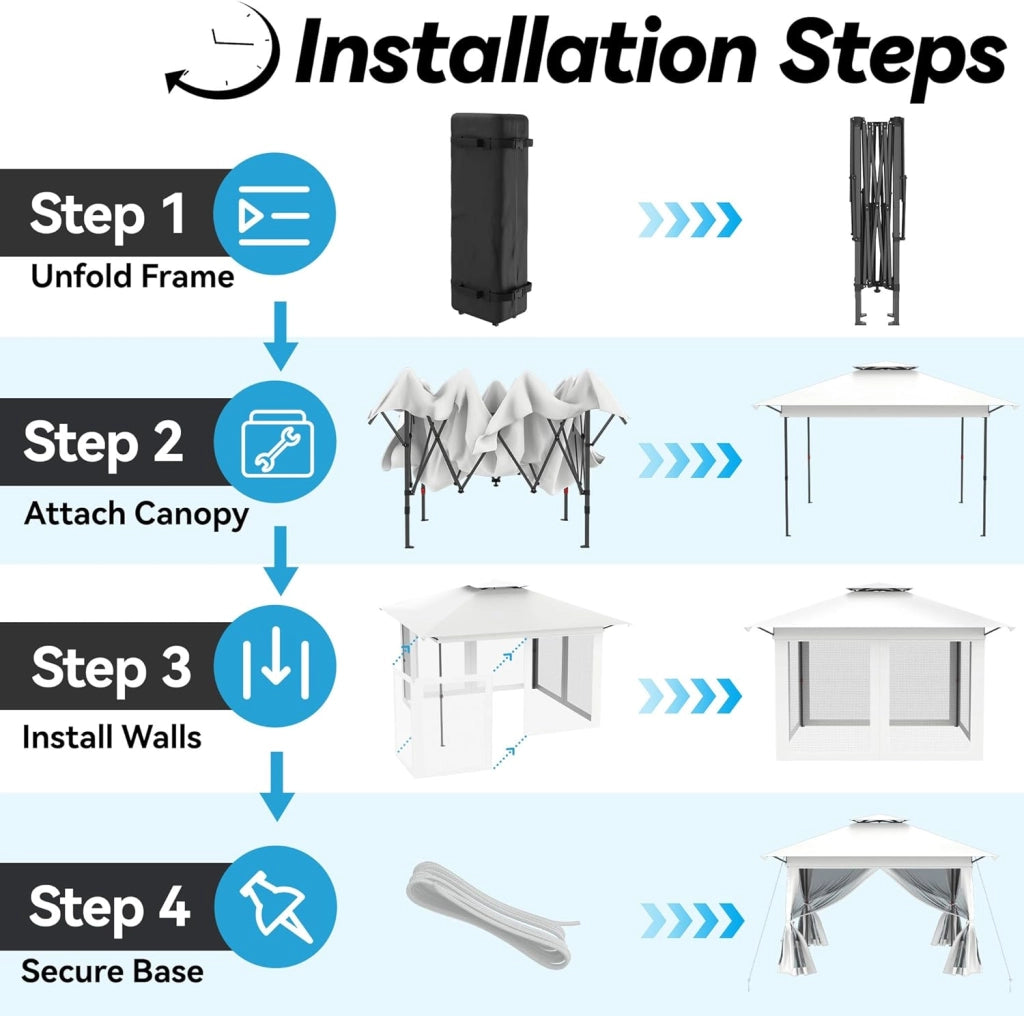 Installation Steps

Step 1
Unfold Frame

Step 2
Attach Canopy

Step 3
Install Walls

Step 4
Secure Base