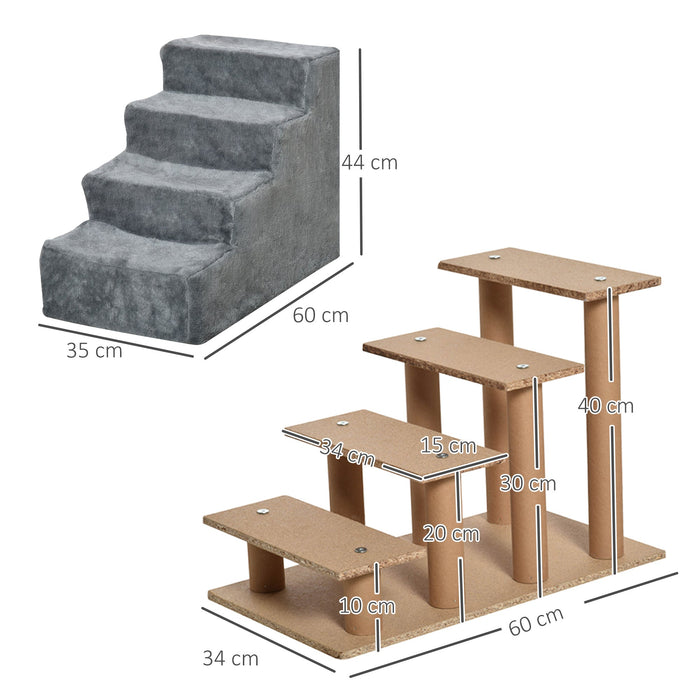 44 cm
60 cm
35 cm
40 cm
34 cm
15 cm
30 cm
20 cm
10 cm
60 cm
34 cm