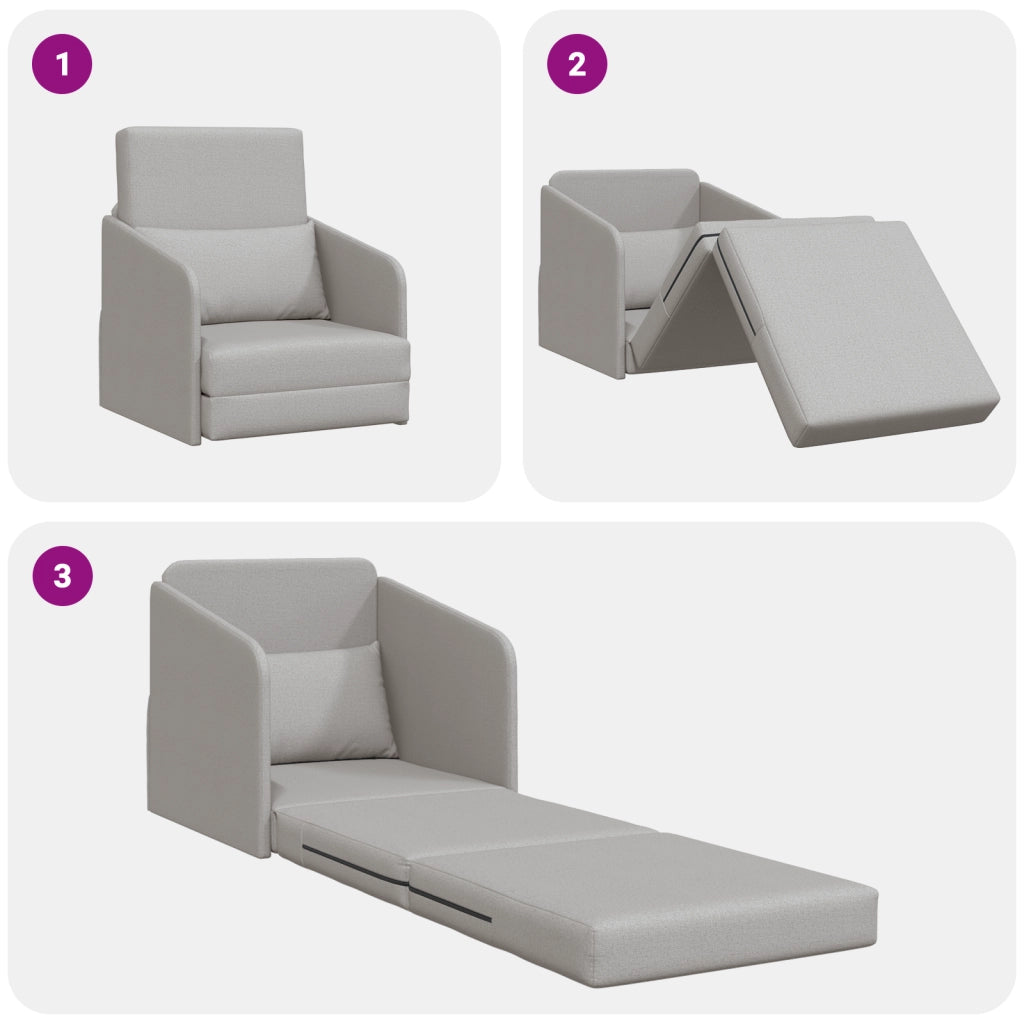 1

2

3