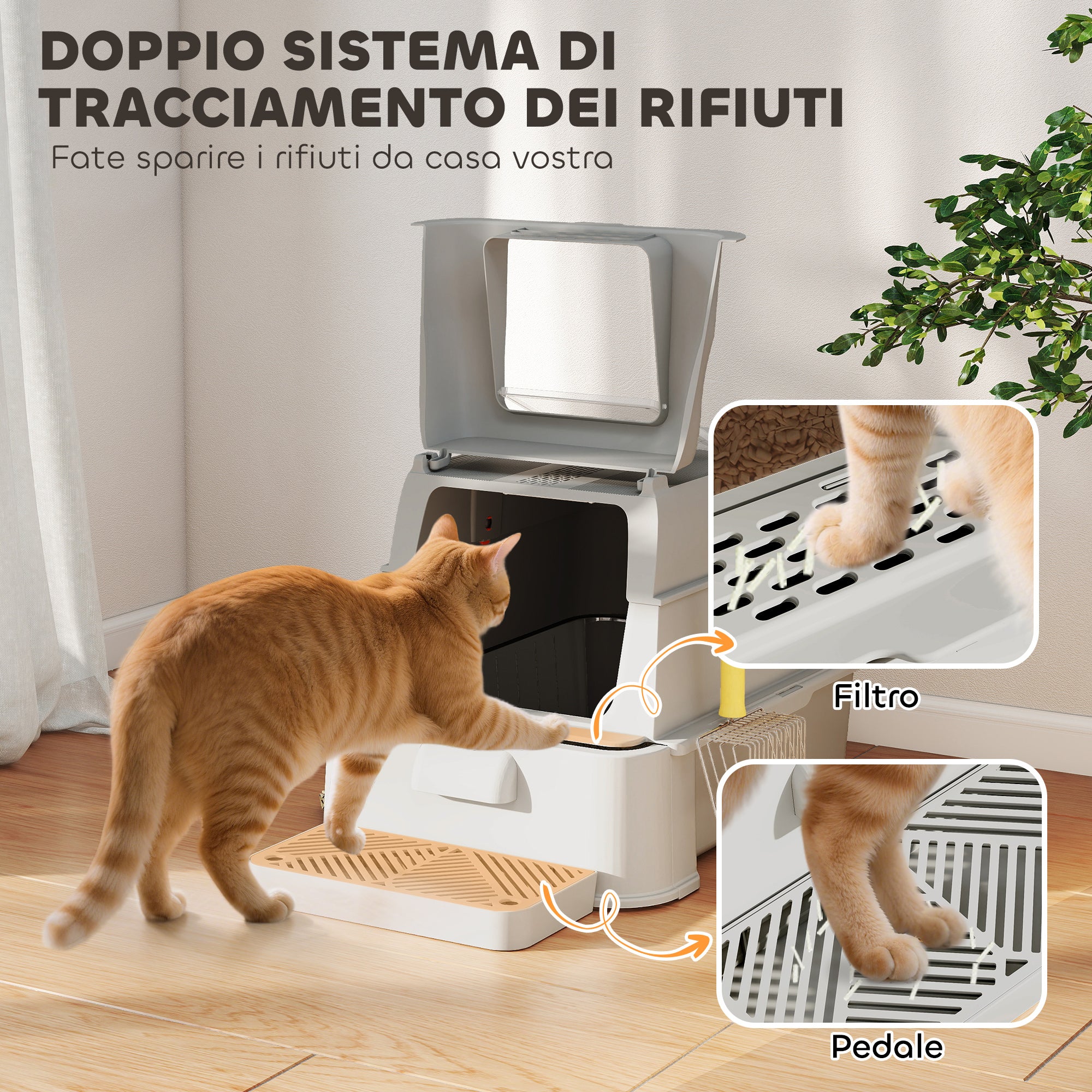 DOPPIO SISTEMA DI TRACCIAMENTO DEI RIFIUTI

Fate sparire i rifiuti da casa vostra

Filtro

Pedale