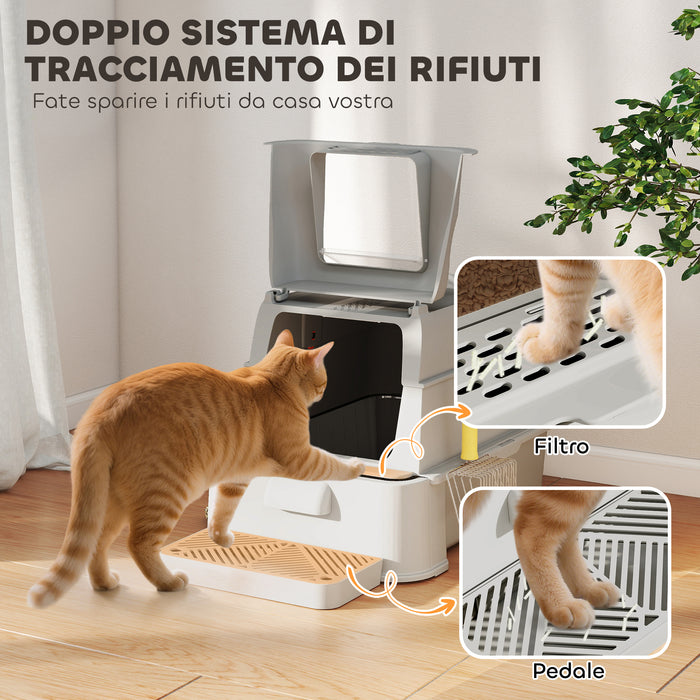 DOPPIO SISTEMA DI TRACCIAMENTO DEI RIFIUTI
Fate sparire i rifiuti da casa vostra

Filtro

Pedale