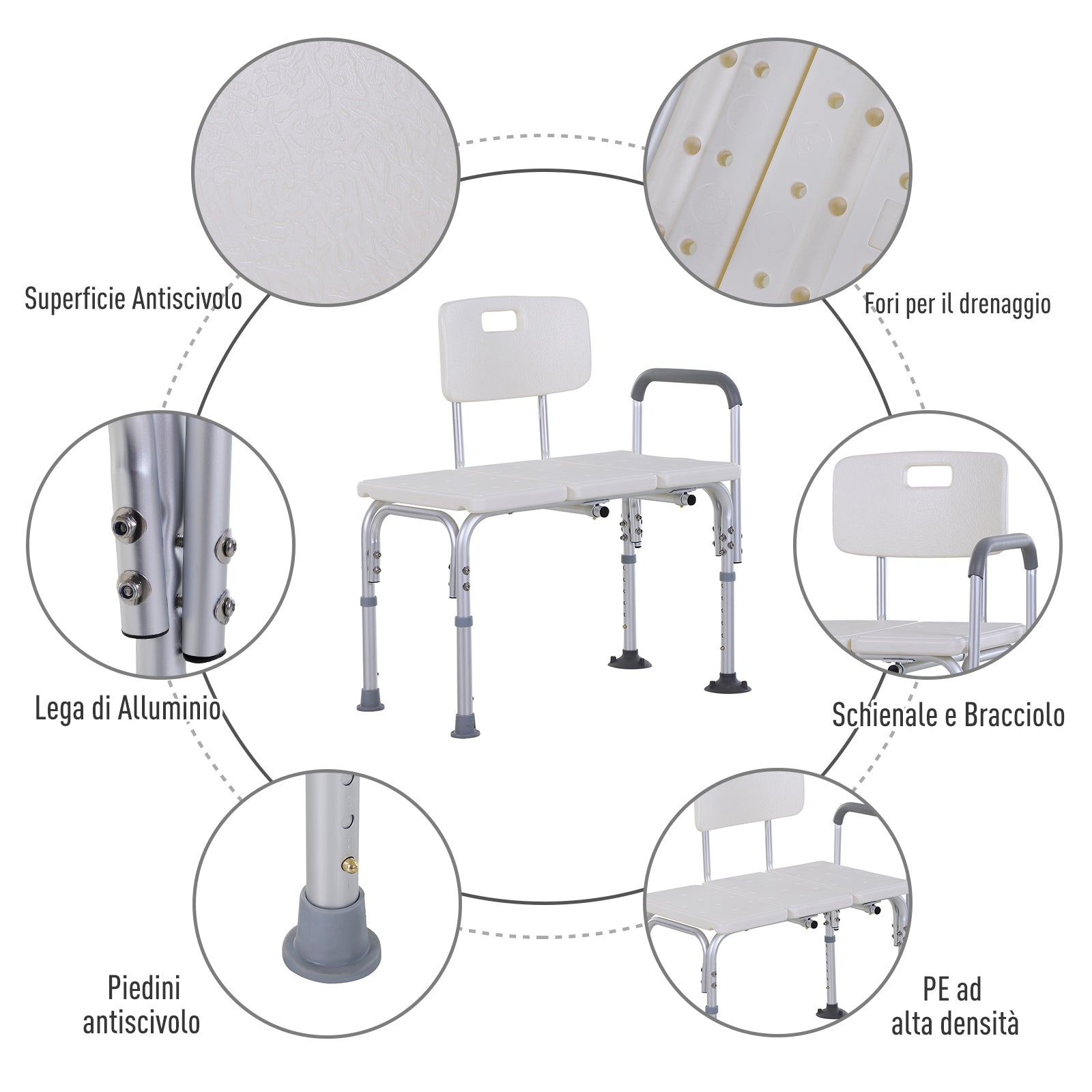 Superficie Antiscivolo

Fori per il drenaggio

Lega di Alluminio

Schienale e Bracciolo

Piedini antiscivolo

PE ad alta densità