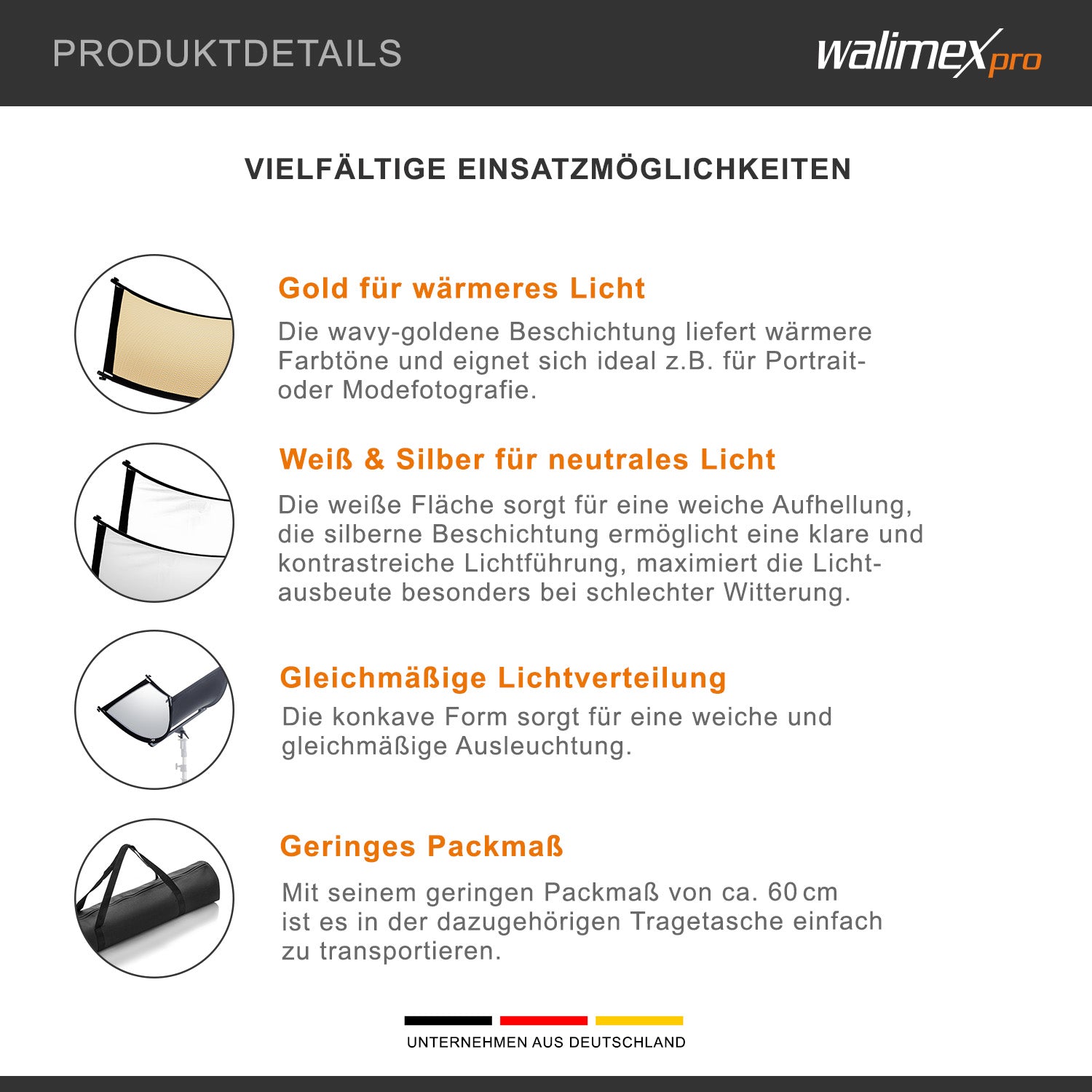 PRODUKTDETAILS

walimex pro

VIELFÄLTIGE EINSATZMÖGLICHKEITEN

Gold für wärmeres Licht

Die wavy-goldene Beschichtung liefert wärmere Farbtöne und eignet sich ideal z.B. für Portrait- oder Modefotografie.

Weiß & Silber für neutrales Licht

Die weiße Fläche sorgt für eine weiche Aufhellung, die silberne Beschichtung ermöglicht eine klare und kontrastreiche Lichtführung, maximiert die Lichtausbeute besonders bei schlechter Witterung.

Gleichmäßige Lichtverteilung

Die konkave Form sorgt für eine weiche und gleichmäßige Ausleuchtung.

Geringes Packmaß

Mit seinem geringen Packmaß von ca. 60 cm ist es in der dazugehörigen Tragetasche einfach zu transportieren.

UNTERNEHMEN AUS DEUTSCHLAND