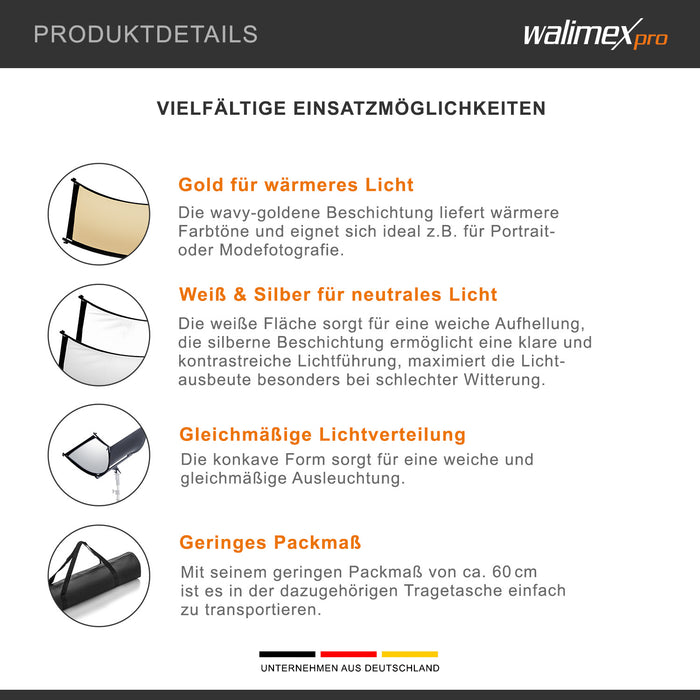 PRODUKTDETAILS

walimex pro

VIELFÄLTIGE EINSATZMÖGLICHKEITEN

Gold für wärmeres Licht

Die wavy-goldene Beschichtung liefert wärmere Farbtöne und eignet sich ideal z.B. für Portrait- oder Modefotografie.

Weiß & Silber für neutrales Licht

Die weiße Fläche sorgt für eine weiche Aufhellung, die silberne Beschichtung ermöglicht eine klare und kontrastreiche Lichtführung, maximiert die Lichtausbeute besonders bei schlechter Witterung.

Gleichmäßige Lichtverteilung

Die konkave Form sorgt für eine weiche und gleichmäßige Ausleuchtung.

Geringes Packmaß

Mit seinem geringen Packmaß von ca. 60 cm ist es in der dazugehörigen Tragetasche einfach zu transportieren.

UNTERNEHMEN AUS DEUTSCHLAND