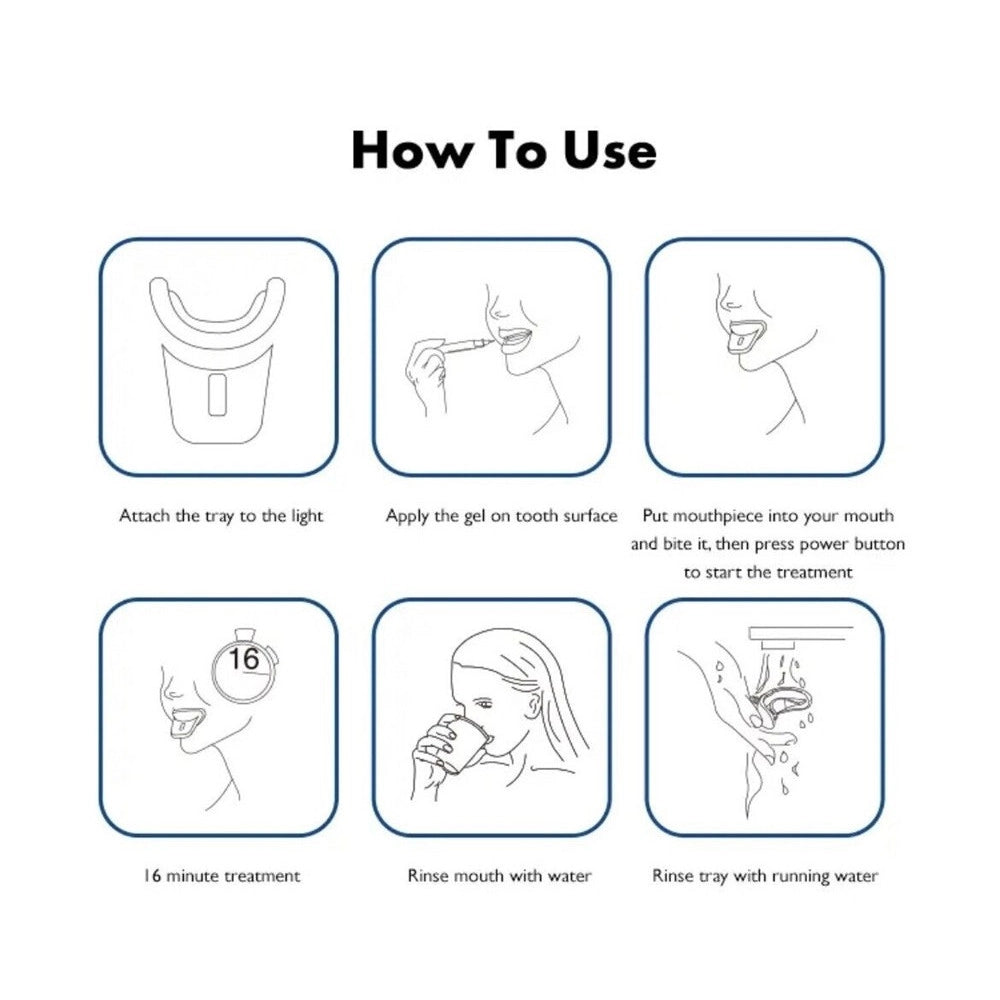 How To Use

Attach the tray to the light

Apply the gel on tooth surface

Put mouthpiece into your mouth and bite it, then press power button to start the treatment

16

16 minute treatment

Rinse mouth with water

Rinse tray with running water