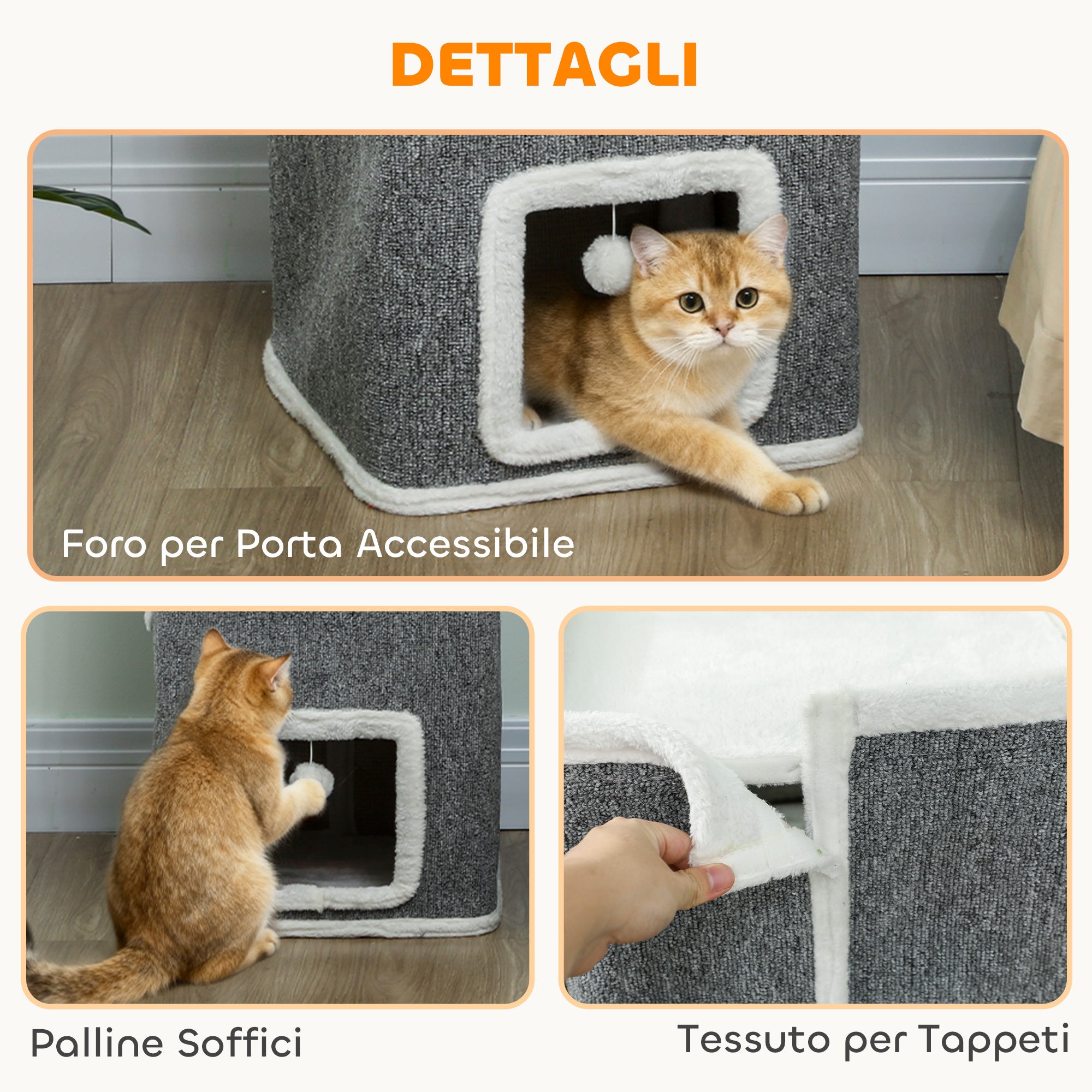 DETTAGLI

Foro per Porta Accessibile

Palline Soffici

Tessuto per Tappeti