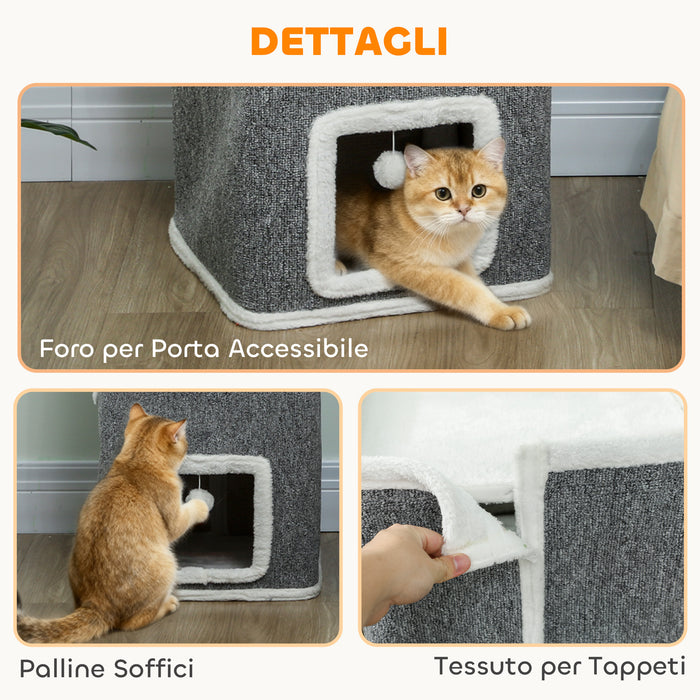 DETTAGLI

Foro per Porta Accessibile

Palline Soffici

Tessuto per Tappeti