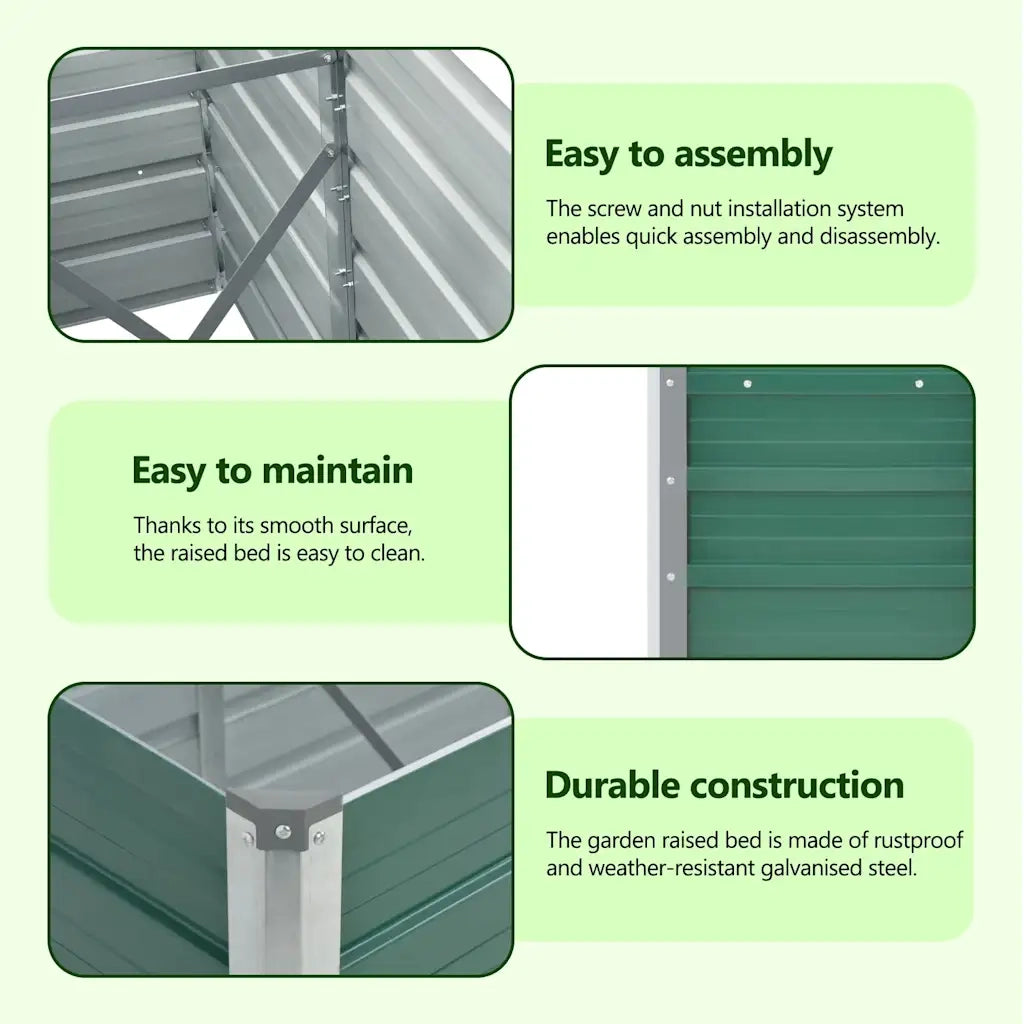 Easy to assembly

The screw and nut installation system enables quick assembly and disassembly.

Easy to maintain

Thanks to its smooth surface, the raised bed is easy to clean.

Durable construction

The garden raised bed is made of rustproof and weather-resistant galvanised steel.