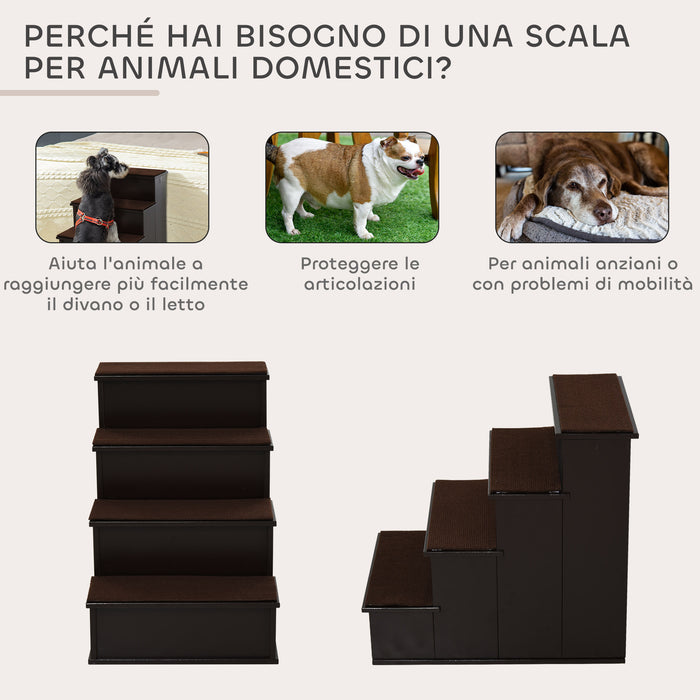 PERCHÉ HAI BISOGNO DI UNA SCALA PER ANIMALI DOMESTICI?

Aiuta l'animale a raggiungere più facilmente il divano o il letto

Proteggere le articolazioni

Per animali anziani o con problemi di mobilità