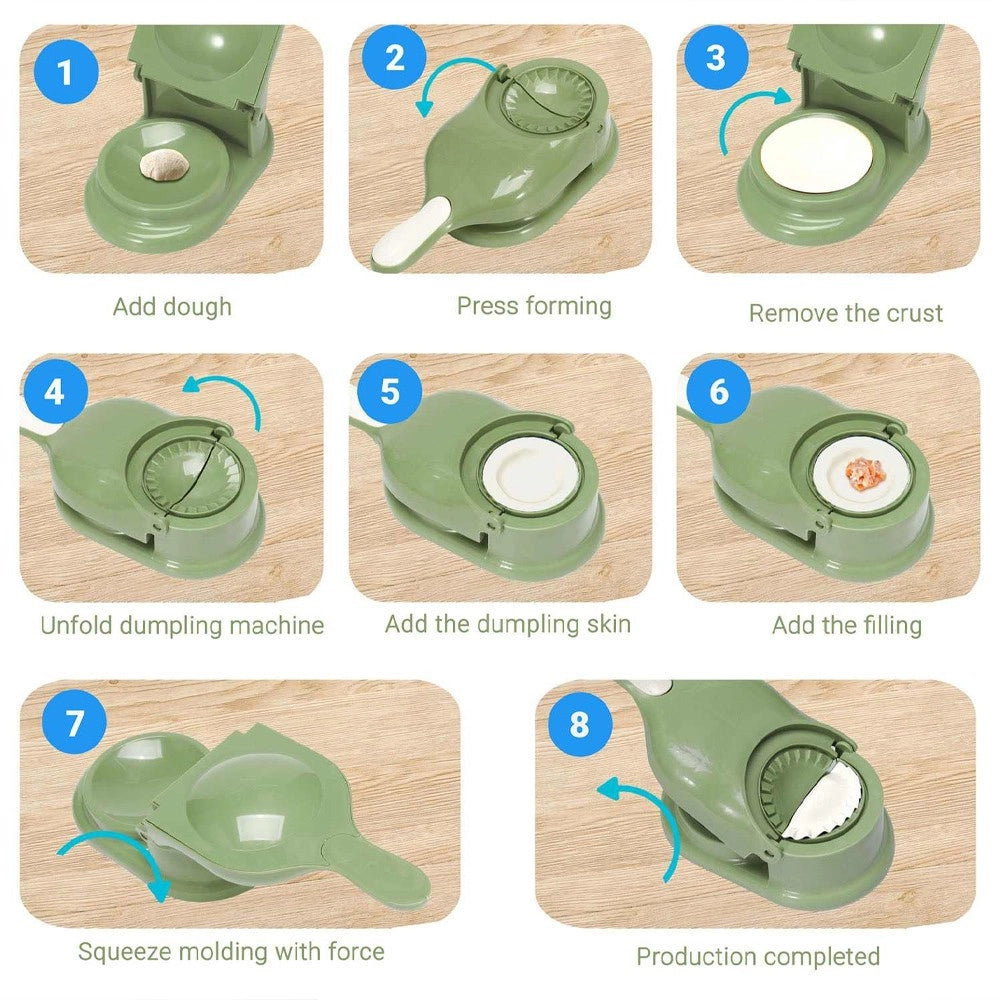 1
Add dough

2
Press forming

3
Remove the crust

4
Unfold dumpling machine

5
Add the dumpling skin

6
Add the filling

7
Squeeze molding with force

8
Production completed