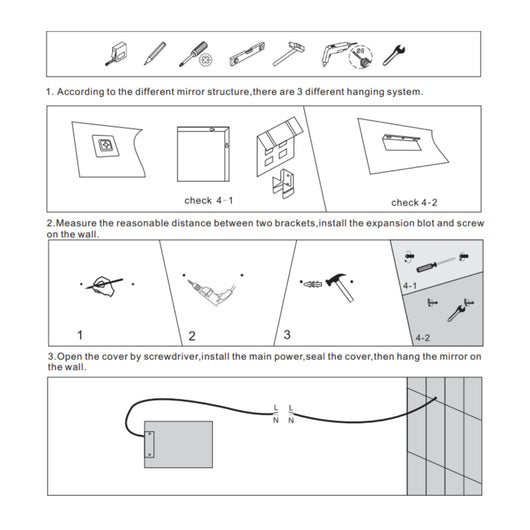 1. According to the different mirror structure,there are 3 different hanging system.

check 4-1

check 4-2

2.Measure the reasonable distance between two brackets,install the expansion blot and screw on the wall.

1

2

3

4-1

4-2

3.Open the cover by screwdriver,install the main power,seal the cover,then hang the mirror on the wall.

L N L N