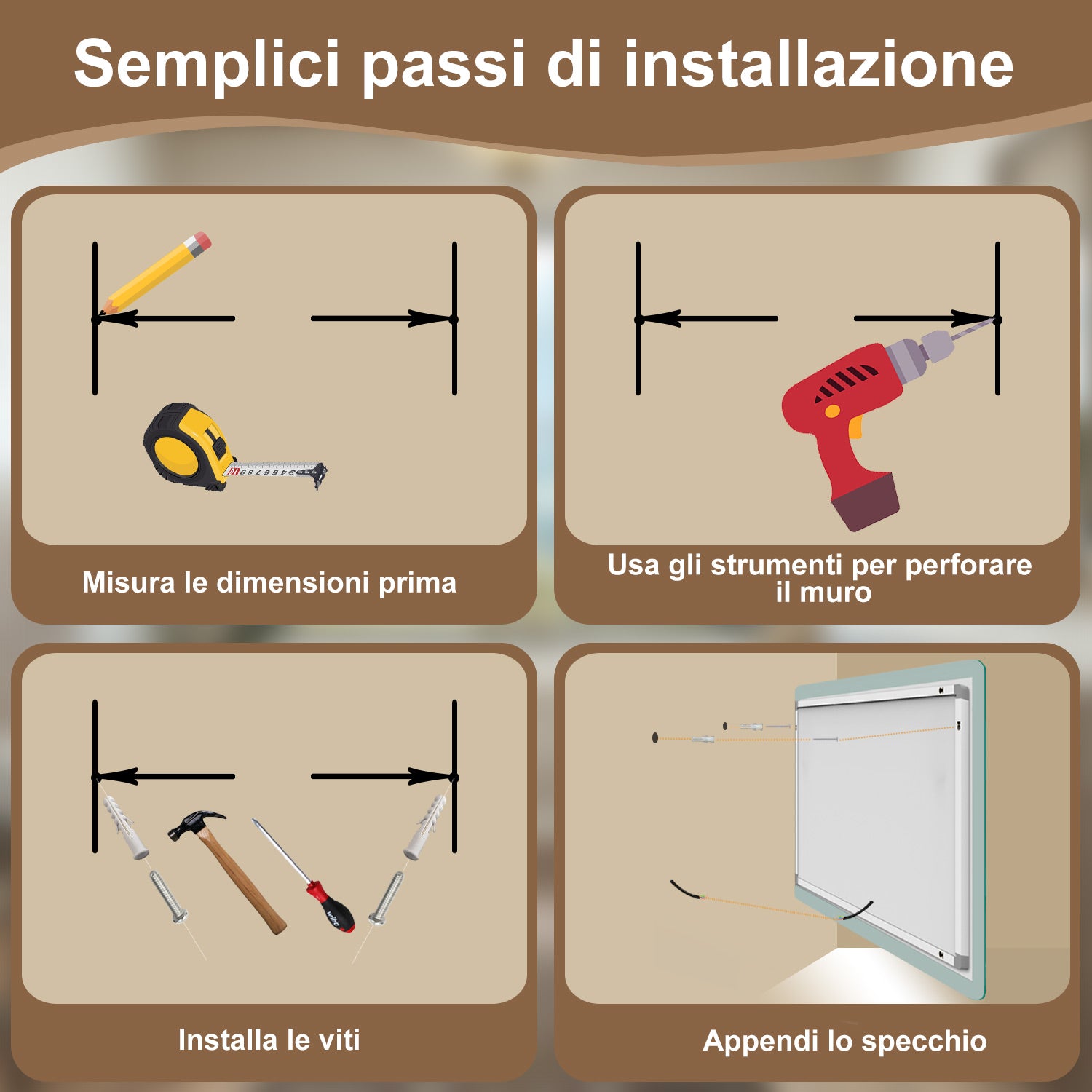 Semplici passi di installazione

Misura le dimensioni prima

Usa gli strumenti per perforare il muro

Installa le viti

Appendi lo specchio