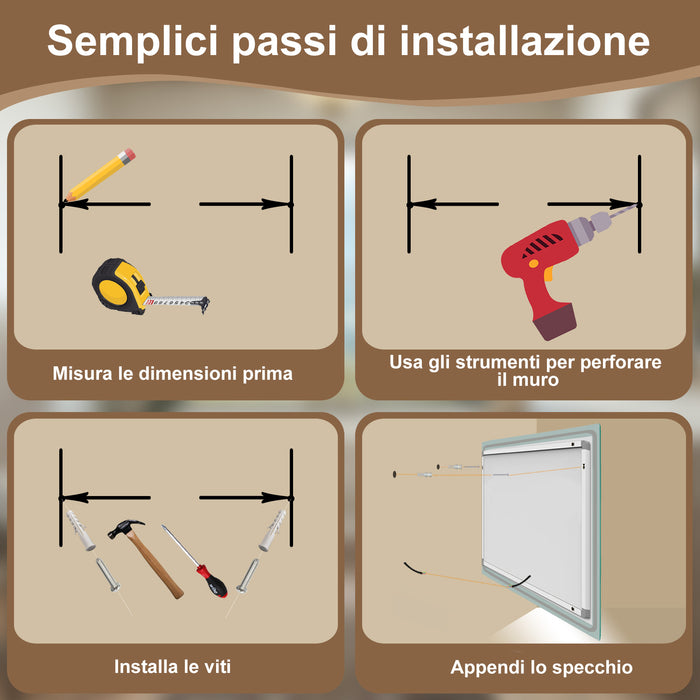 Semplici passi di installazione

Misura le dimensioni prima

Usa gli strumenti per perforare il muro

Installa le viti

Appendi lo specchio