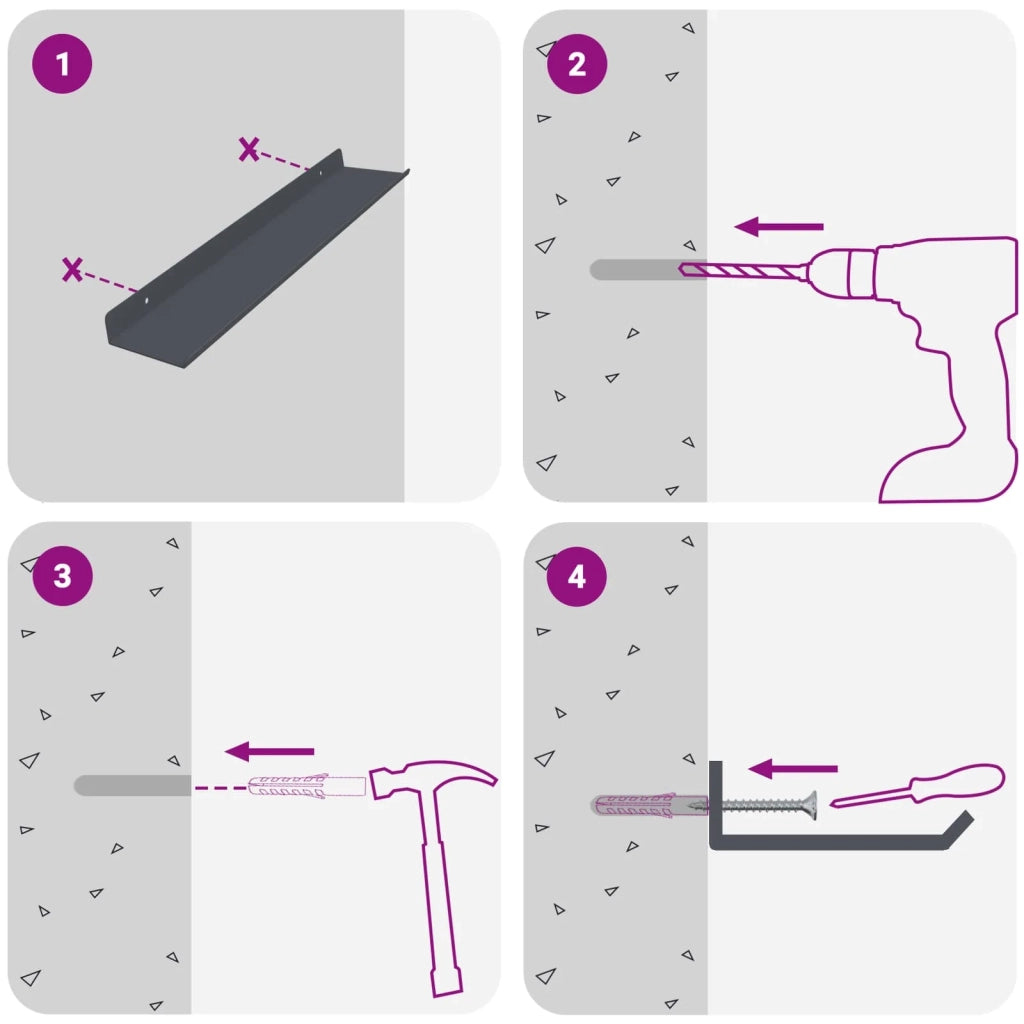 1

2

3

4