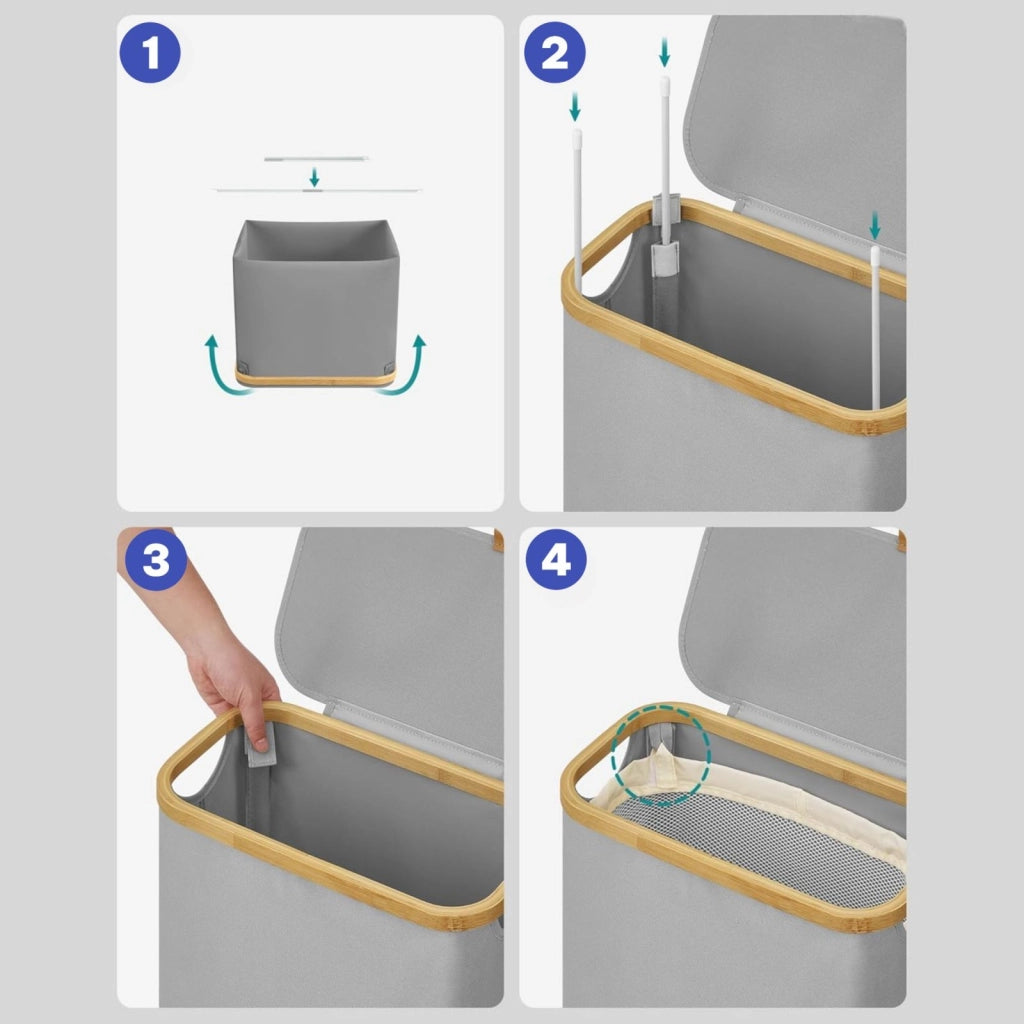 1

2

3

4