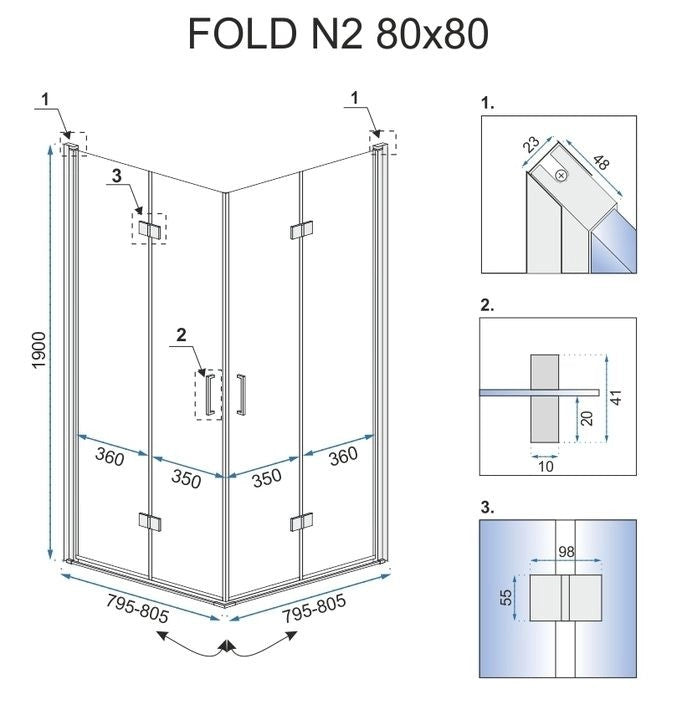 FOLD N2 80x80

1

1

3

2

1900

360

350

350

360

795-805

795-805

1.

23

48

2.

41

20

10

3.

98

55