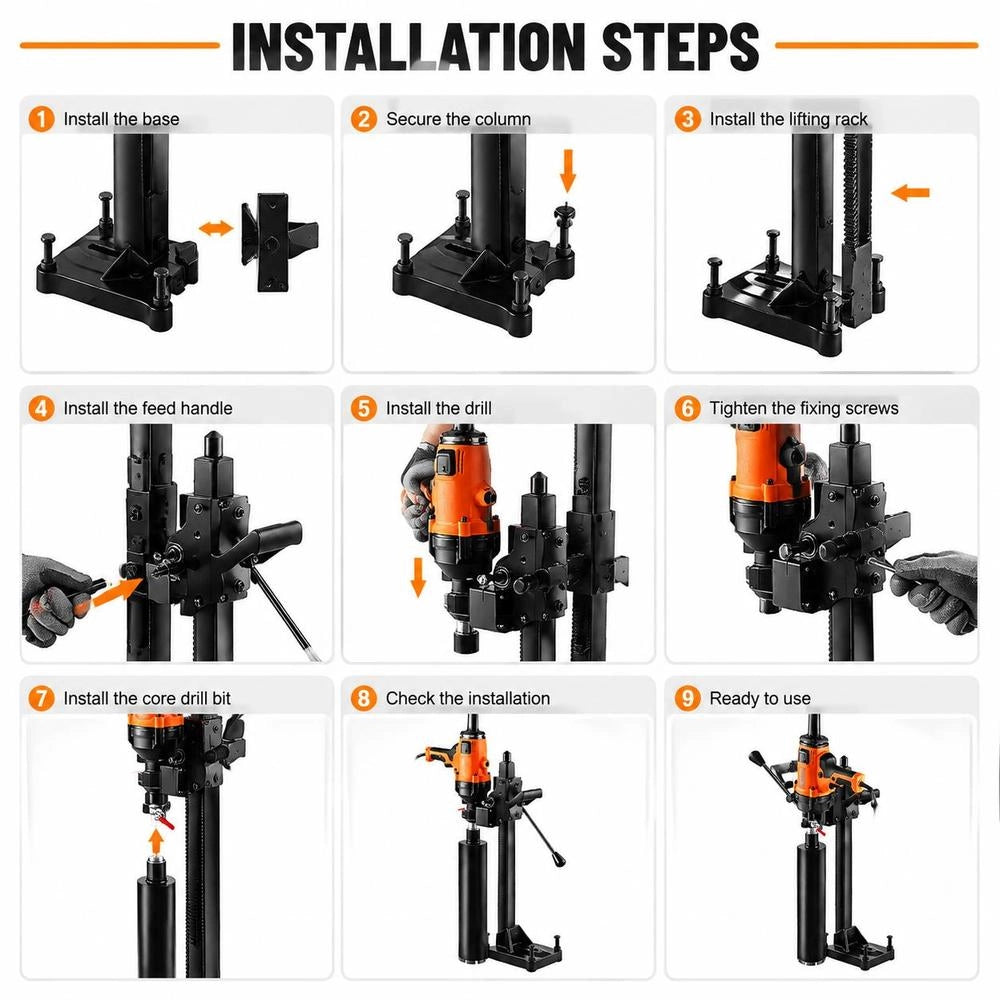 INSTALLATION STEPS

1 Install the base

2 Secure the column

3 Install the lifting rack

4 Install the feed handle

5 Install the drill

6 Tighten the fixing screws

7 Install the core drill bit

8 Check the installation

9 Ready to use