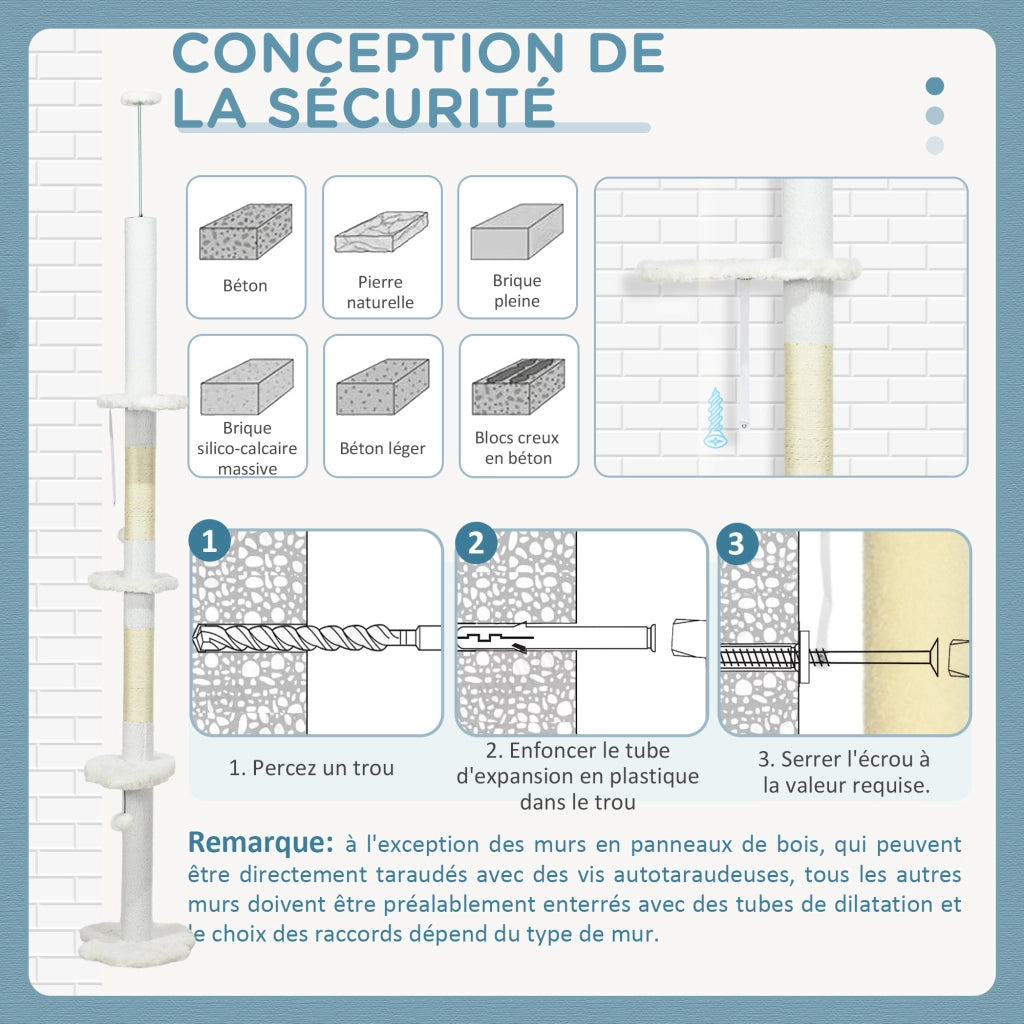 CONCEPTION DE LA SÉCURITÉ

Béton

Pierre naturelle

Brique pleine

Brique silico-calcaire massive

Béton léger

Blocs creux en béton

1

2

3

1. Percez un trou

2. Enfoncer le tube d'expansion en plastique dans le trou

3. Serrer l'écrou à la valeur requise.

Remarque: à l'exception des murs en panneaux de bois, qui peuvent être directement taraudés avec des vis autotaraudeuses, tous les autres murs doivent être préalablement enterrés avec des tubes de dilatation et le choix des raccords dépend du type de mur.