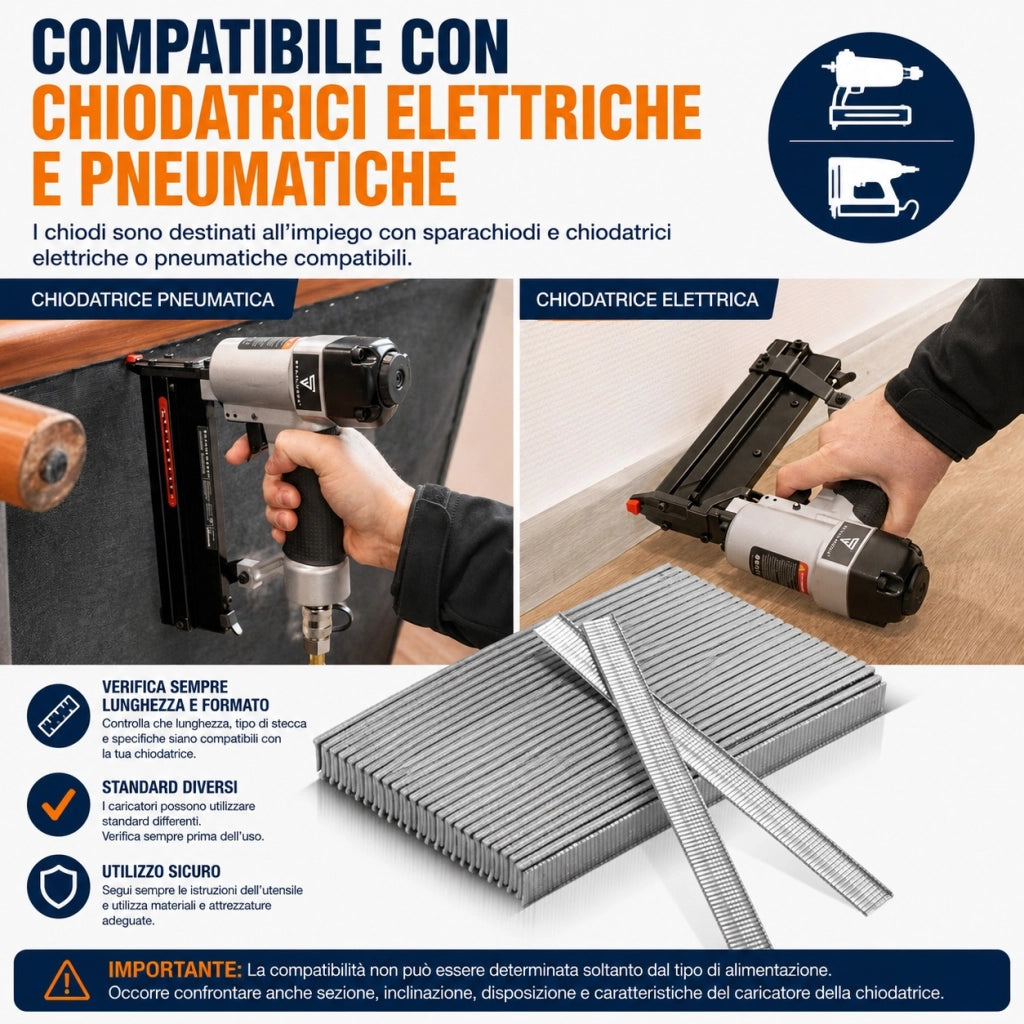 COMPATIBILE CON
CHIODATRICI ELETTRICHE
E PNEUMATICHE

I chiodi sono destinati all'impiego con sparachiodi e chiodatrici elettriche o pneumatiche compatibili.

CHIODATRICE PNEUMATICA

CHIODATRICE ELETTRICA

VERIFICA SEMPRE LUNGHEZZA E FORMATO
Controlla che lunghezza, tipo di stecca e specifiche siano compatibili con la tua chiodatrice.

STANDARD DIVERSI
I caricatori possono utilizzare standard differenti. Verifica sempre prima dell'uso.

UTILIZZO SICURO
Segui sempre le istruzioni dell'utensile e utilizza materiali e attrezzature adeguate.

IMPORTANTE: La compatibilità non può essere determinata soltanto dal tipo di alimentazione. Occorre confrontare anche sezione, inclinazione, disposizione e caratteristiche del caricatore della chiodatrice.