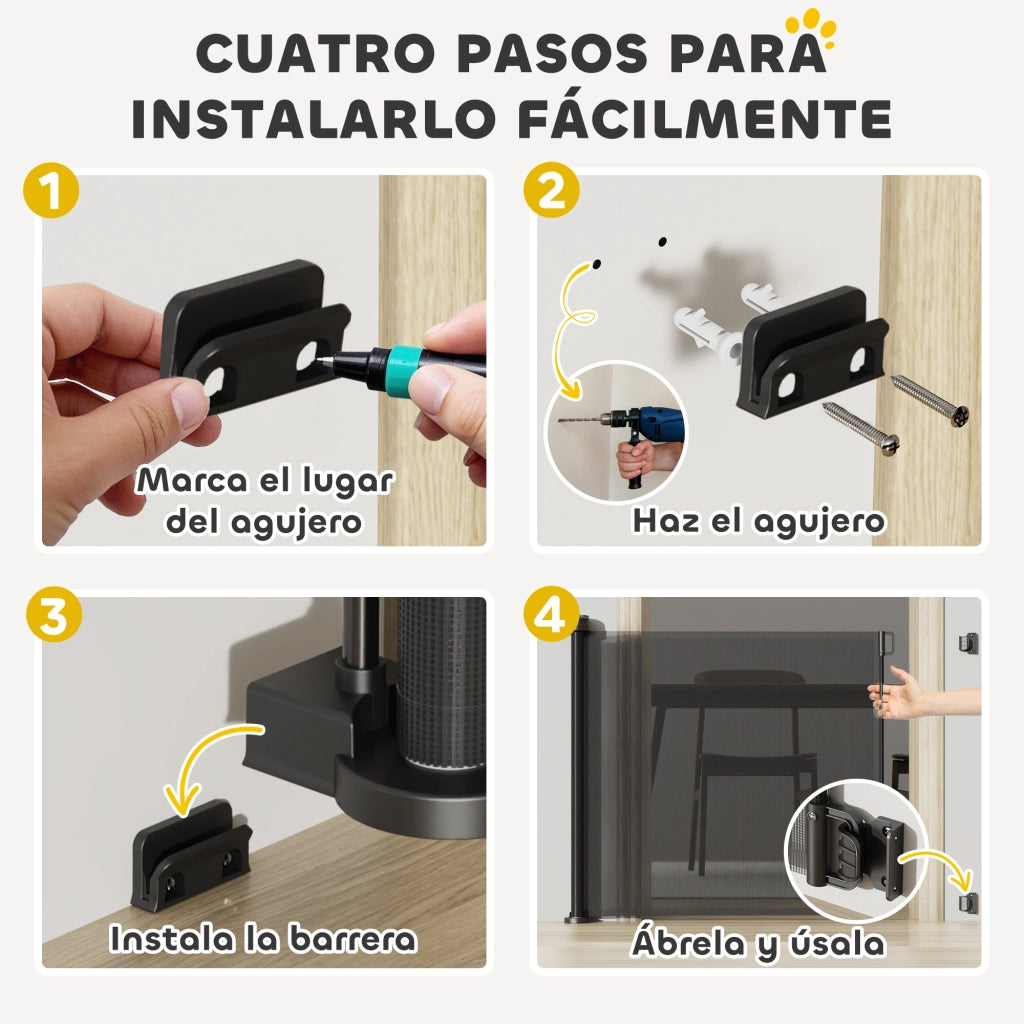 CUATRO PASOS PARA INSTALARLO FÁCILMENTE

1
Marca el lugar del agujero

2
Haz el agujero

3
Instala la barrera

4
Ábrela y úsala