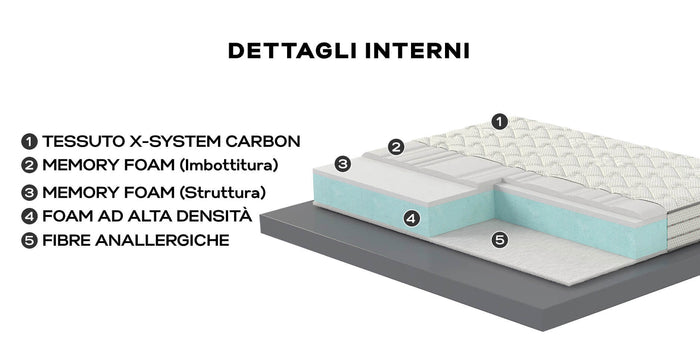 DETTAGLI INTERNI

1 TESSUTO X-SYSTEM CARBON
2 MEMORY FOAM (Imbottitura)
3 MEMORY FOAM (Struttura)
4 FOAM AD ALTA DENSITÀ
5 FIBRE ANALLERGICHE

1
2
3
4
5