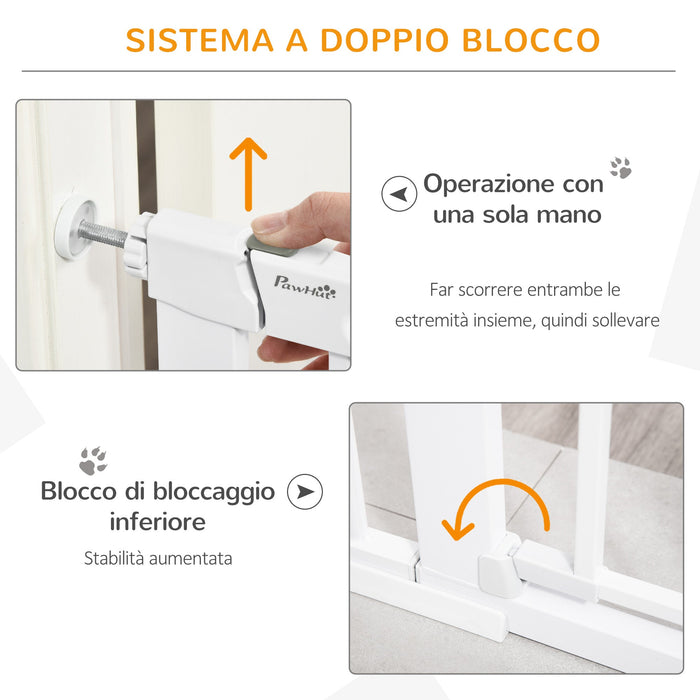 SISTEMA A DOPPIO BLOCCO

PawHut

Operazione con una sola mano

Far scorrere entrambe le estremità insieme, quindi sollevare

Blocco di bloccaggio inferiore

Stabilità aumentata