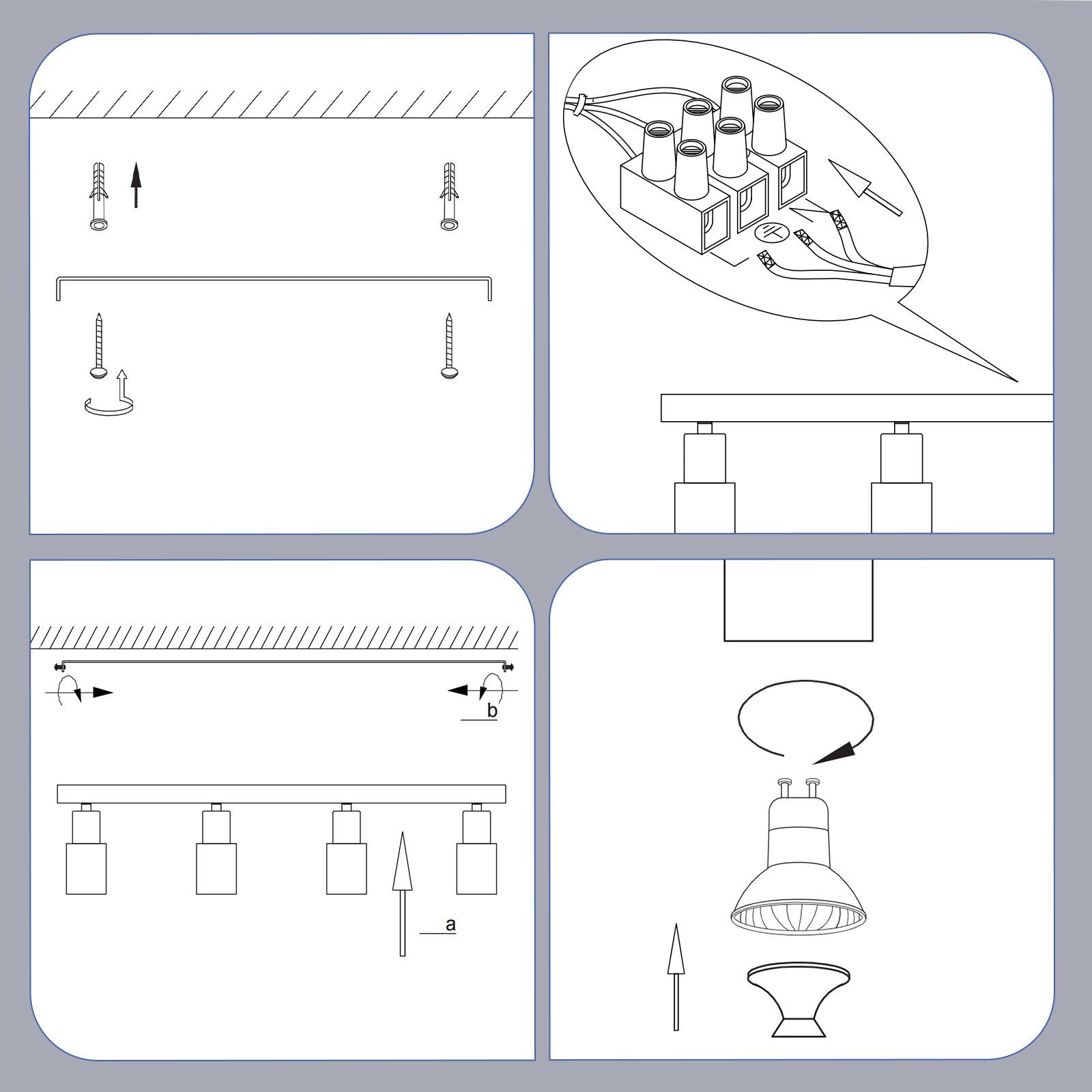 b

a