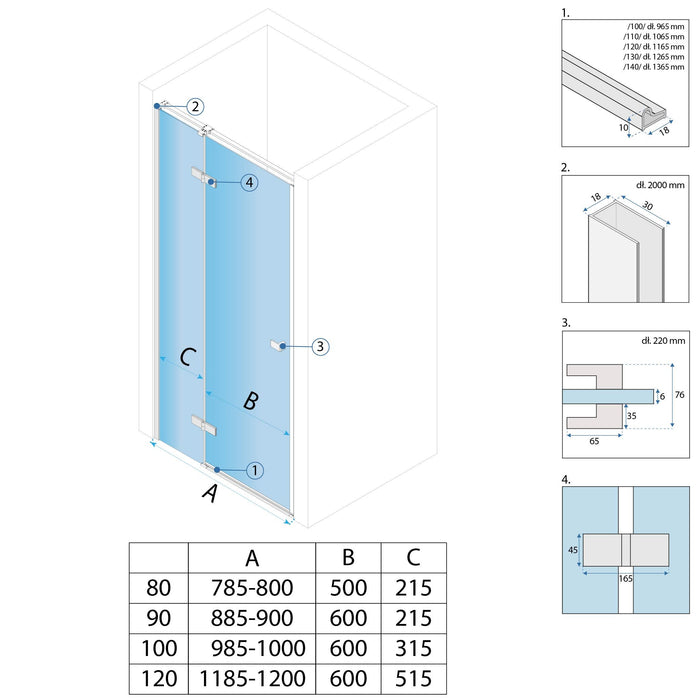 2

4

3

C

B

1

A

| | A | B | C |
|---|---|---|---|
| 80 | 785-800 | 500 | 215 |
| 90 | 885-900 | 600 | 215 |
| 100 | 985-1000 | 600 | 315 |
| 120 | 1185-1200 | 600 | 515 |

1.
/100/ dł. 965 mm
/110/ dł. 1065 mm
/120/ dł. 1165 mm
/130/ dł. 1265 mm
/140/ dł. 1365 mm
10
18

2.
dł. 2000 mm
18
30

3.
dł. 220 mm
6
76
35
65

4.
45
165