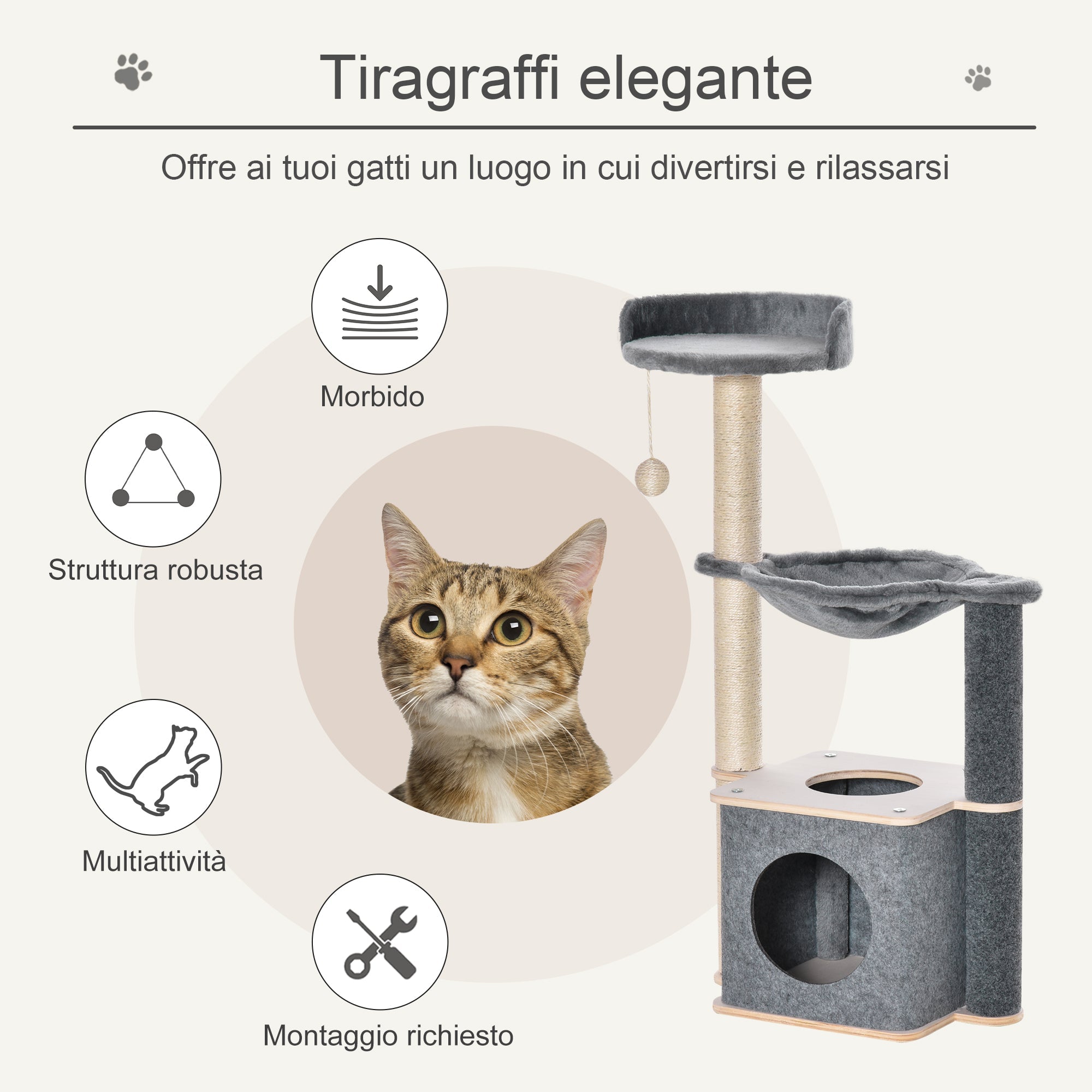 Tiragraffi elegante

Offre ai tuoi gatti un luogo in cui divertirsi e rilassarsi

Morbido

Struttura robusta

Multiattività

Montaggio richiesto