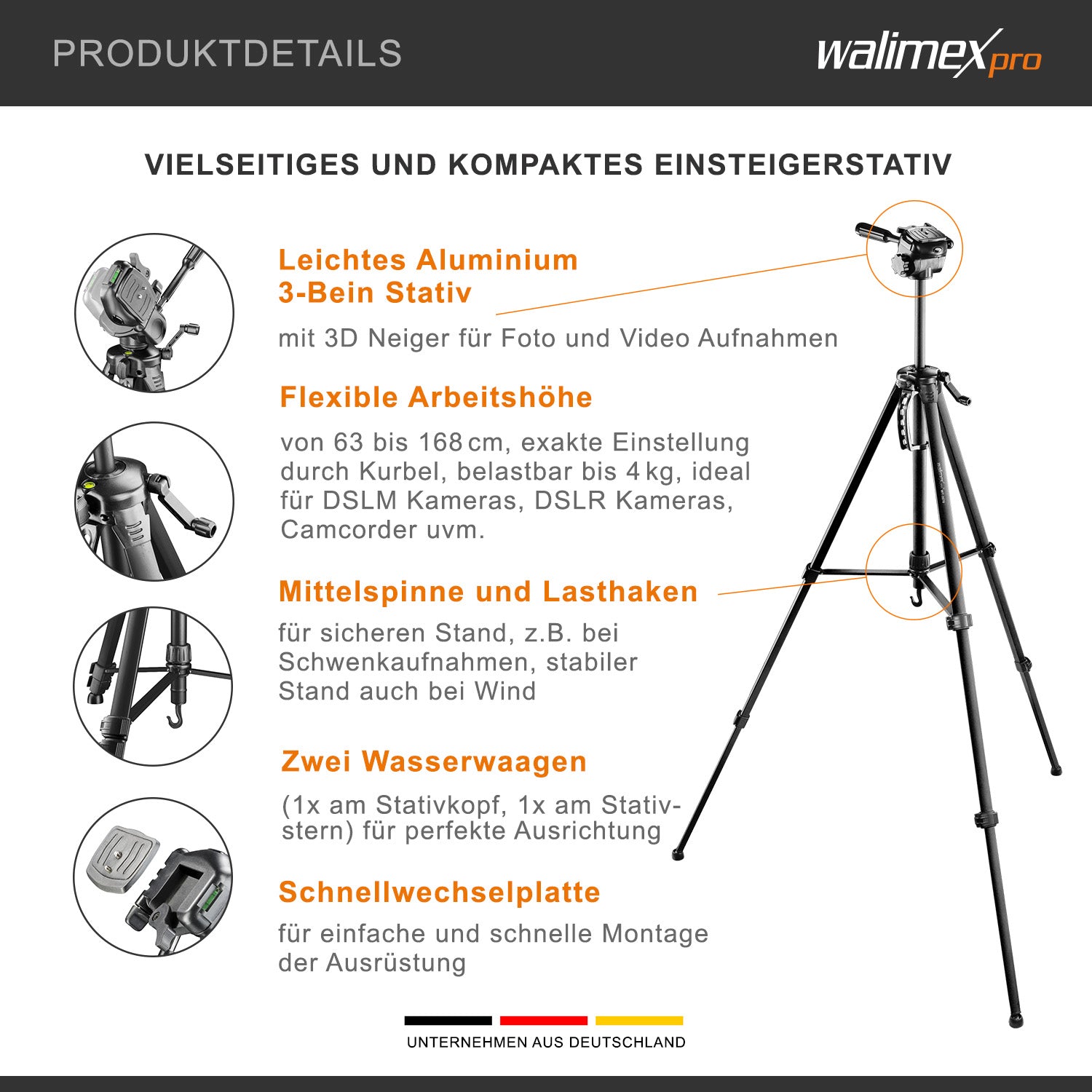 PRODUKTDETAILS

walimex pro

VIELSEITIGES UND KOMPAKTES EINSTEIGERSTATIV

Leichtes Aluminium 3-Bein Stativ

mit 3D Neiger für Foto und Video Aufnahmen

Flexible Arbeitshöhe

von 63 bis 168 cm, exakte Einstellung durch Kurbel, belastbar bis 4 kg, ideal für DSLM Kameras, DSLR Kameras, Camcorder uvm.

Mittelspinne und Lasthaken

für sicheren Stand, z.B. bei Schwenkaufnahmen, stabiler Stand auch bei Wind

Zwei Wasserwaagen

(1x am Stativkopf, 1x am Stativstern) für perfekte Ausrichtung

Schnellwechselplatte

für einfache und schnelle Montage der Ausrüstung

UNTERNEHMEN AUS DEUTSCHLAND