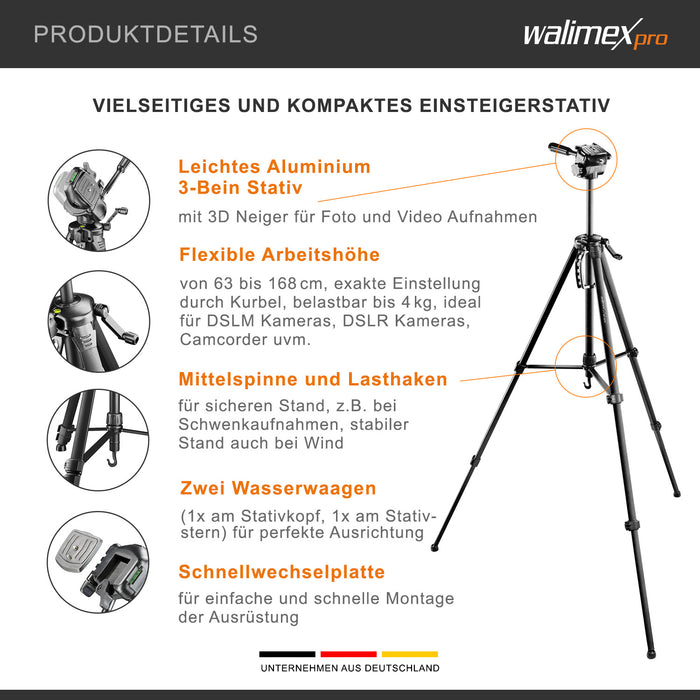 PRODUKTDETAILS

walimex pro

VIELSEITIGES UND KOMPAKTES EINSTEIGERSTATIV

Leichtes Aluminium 3-Bein Stativ

mit 3D Neiger für Foto und Video Aufnahmen

Flexible Arbeitshöhe

von 63 bis 168 cm, exakte Einstellung durch Kurbel, belastbar bis 4 kg, ideal für DSLM Kameras, DSLR Kameras, Camcorder uvm.

Mittelspinne und Lasthaken

für sicheren Stand, z.B. bei Schwenkaufnahmen, stabiler Stand auch bei Wind

Zwei Wasserwaagen

(1x am Stativkopf, 1x am Stativstern) für perfekte Ausrichtung

Schnellwechselplatte

für einfache und schnelle Montage der Ausrüstung

UNTERNEHMEN AUS DEUTSCHLAND