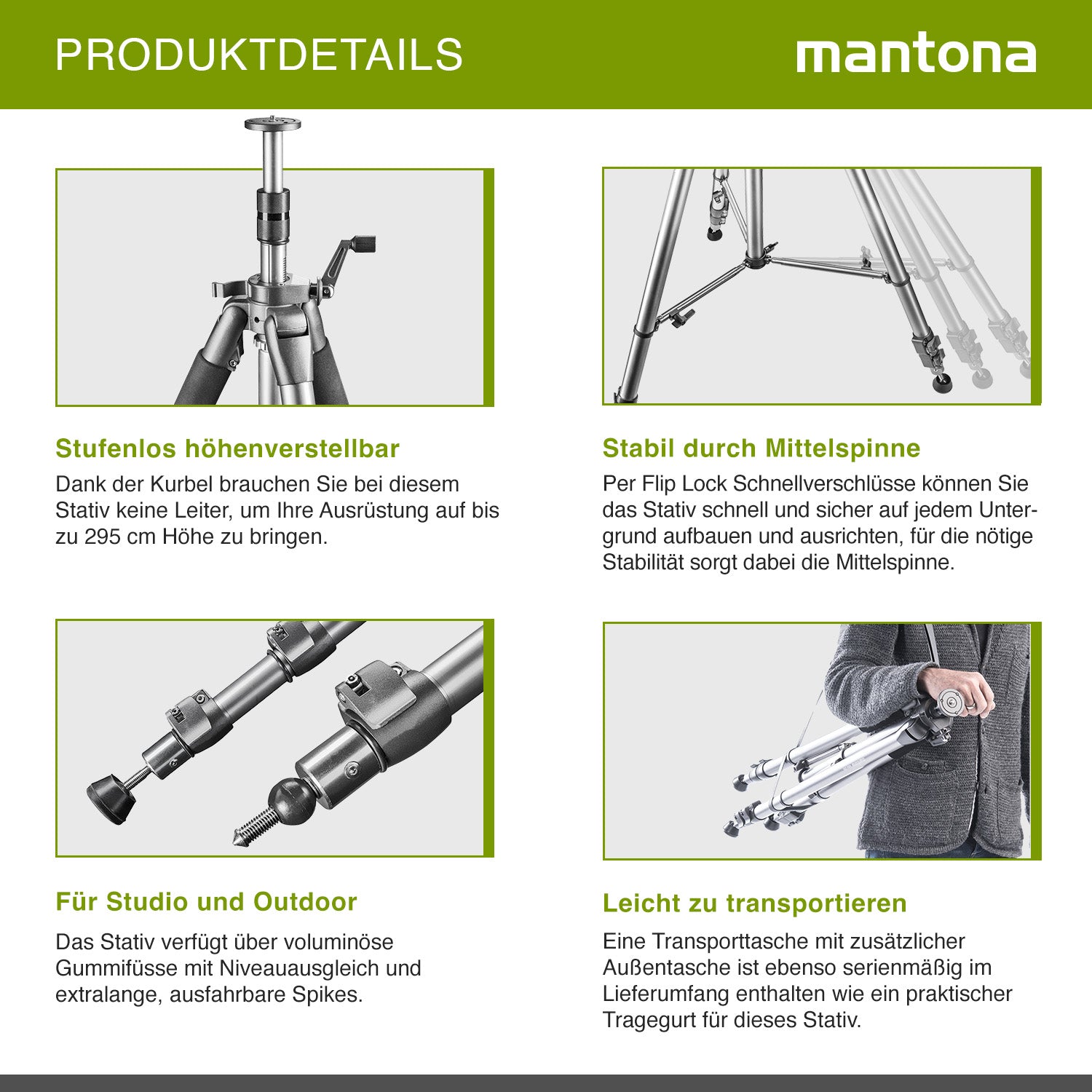 PRODUKTDETAILS

mantona

Stufenlos höhenverstellbar

Dank der Kurbel brauchen Sie bei diesem Stativ keine Leiter, um Ihre Ausrüstung auf bis zu 295 cm Höhe zu bringen.

Stabil durch Mittelspinne

Per Flip Lock Schnellverschlüsse können Sie das Stativ schnell und sicher auf jedem Untergrund aufbauen und ausrichten, für die nötige Stabilität sorgt dabei die Mittelspinne.

Für Studio und Outdoor

Das Stativ verfügt über voluminöse Gummifüsse mit Niveauausgleich und extralange, ausfahrbare Spikes.

Leicht zu transportieren

Eine Transporttasche mit zusätzlicher Außentasche ist ebenso serienmäßig im Lieferumfang enthalten wie ein praktischer Tragegurt für dieses Stativ.