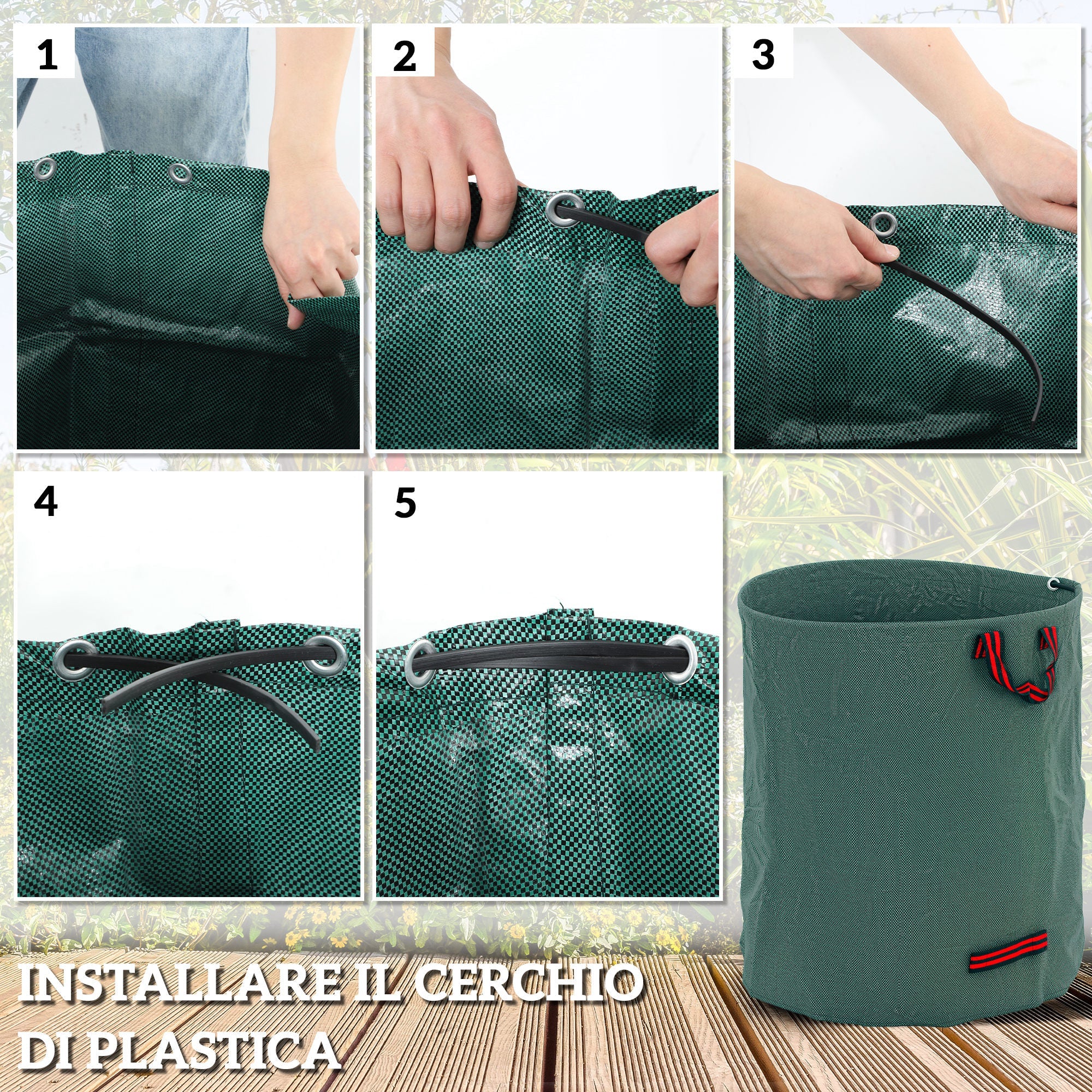 1

2

3

4

5

INSTALLARE IL CERCHIO DI PLASTICA